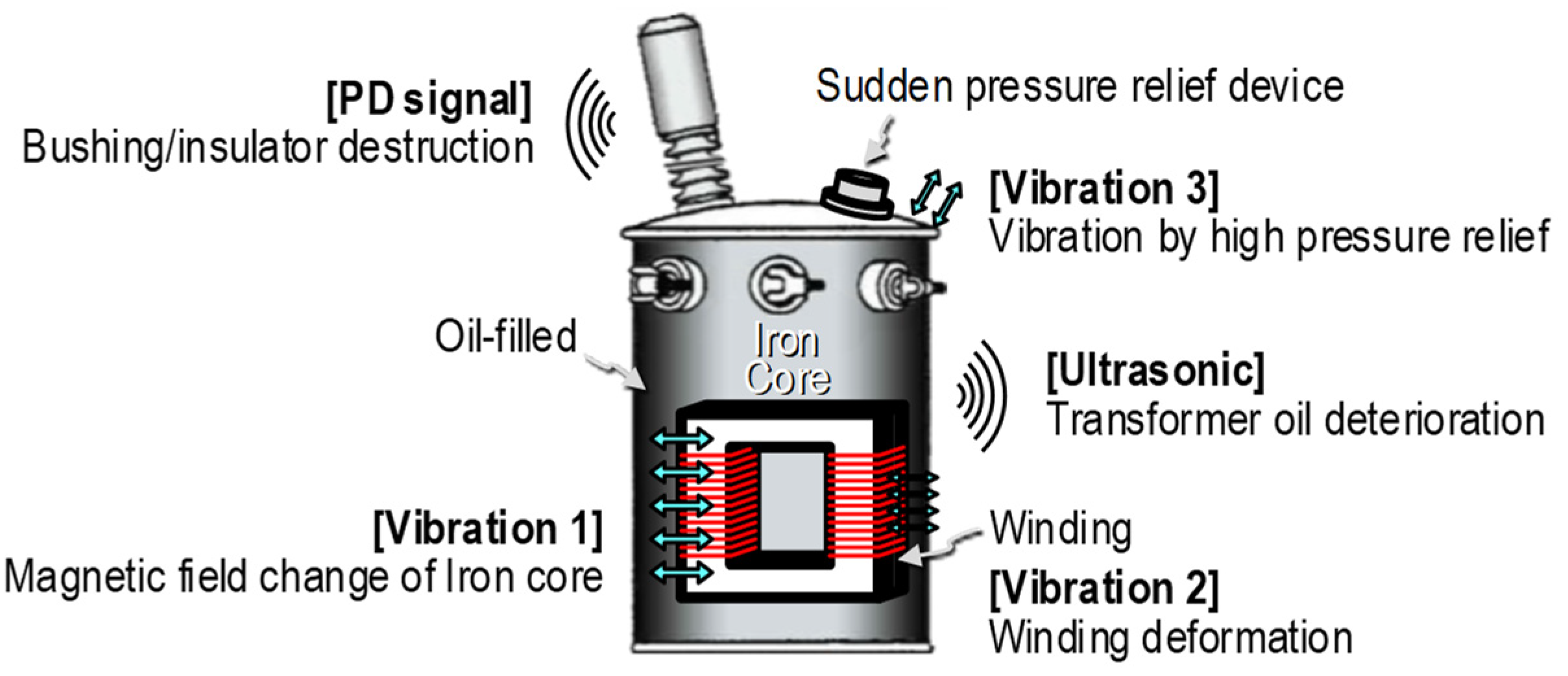 [PD signal]
Bushing/insulator destruction

Sudden pressure relief device

[Vibration 3]
Vibration by high pressure relief

Oil-filled

Iron Core

[Ultrasonic]
Transformer oil deterioration

[Vibration 1]
Magnetic field change of Iron core

Winding

[Vibration 2]
Winding deformation