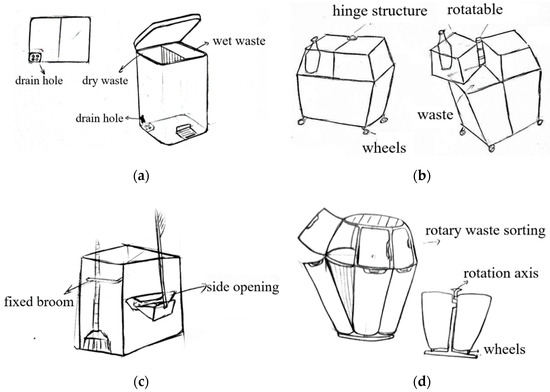 drain hole
dry waste
wet waste
drain hole

(a)

hinge structure
rotatable
waste
wheels

(b)

fixed broom
side opening

(c)

rotary waste sorting
rotation axis
wheels

(d)