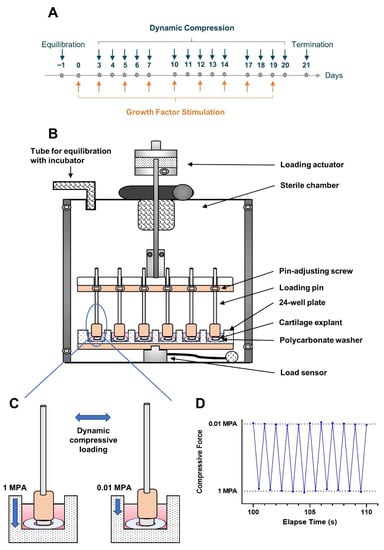 A

Dynamic Compression

Equilibration

Termination

−1 0 3 4 5 6 7 10 11 12 13 14 17 18 19 20 21 Days

Growth Factor Stimulation

B

Tube for equilibration with incubator

Loading actuator

Sterile chamber

Pin-adjusting screw

Loading pin

24-well plate

Cartilage explant

Polycarbonate washer

Load sensor

C

Dynamic compressive loading

1 MPA

0.01 MPA

D

Compressive Force

0.01 MPA

1 MPA

100 105 110

Elapse Time (s)