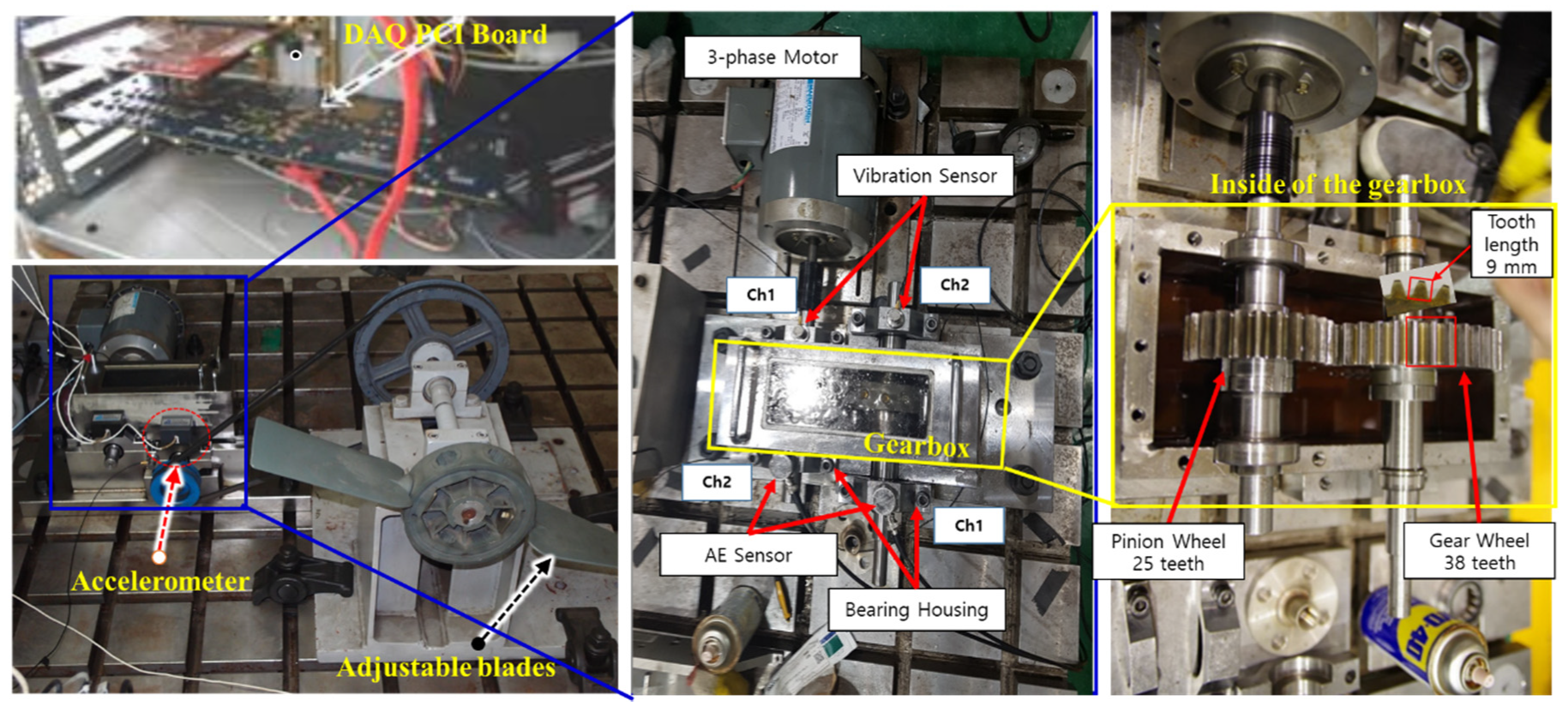 DAQ PCI Board

Accelerometer

Adjustable blades

3-phase Motor

Vibration Sensor

Ch1

Ch2

Gearbox

Ch2

Ch1

AE Sensor

Bearing Housing

Inside of the gearbox

Tooth length 9 mm

Pinion Wheel 25 teeth

Gear Wheel 38 teeth