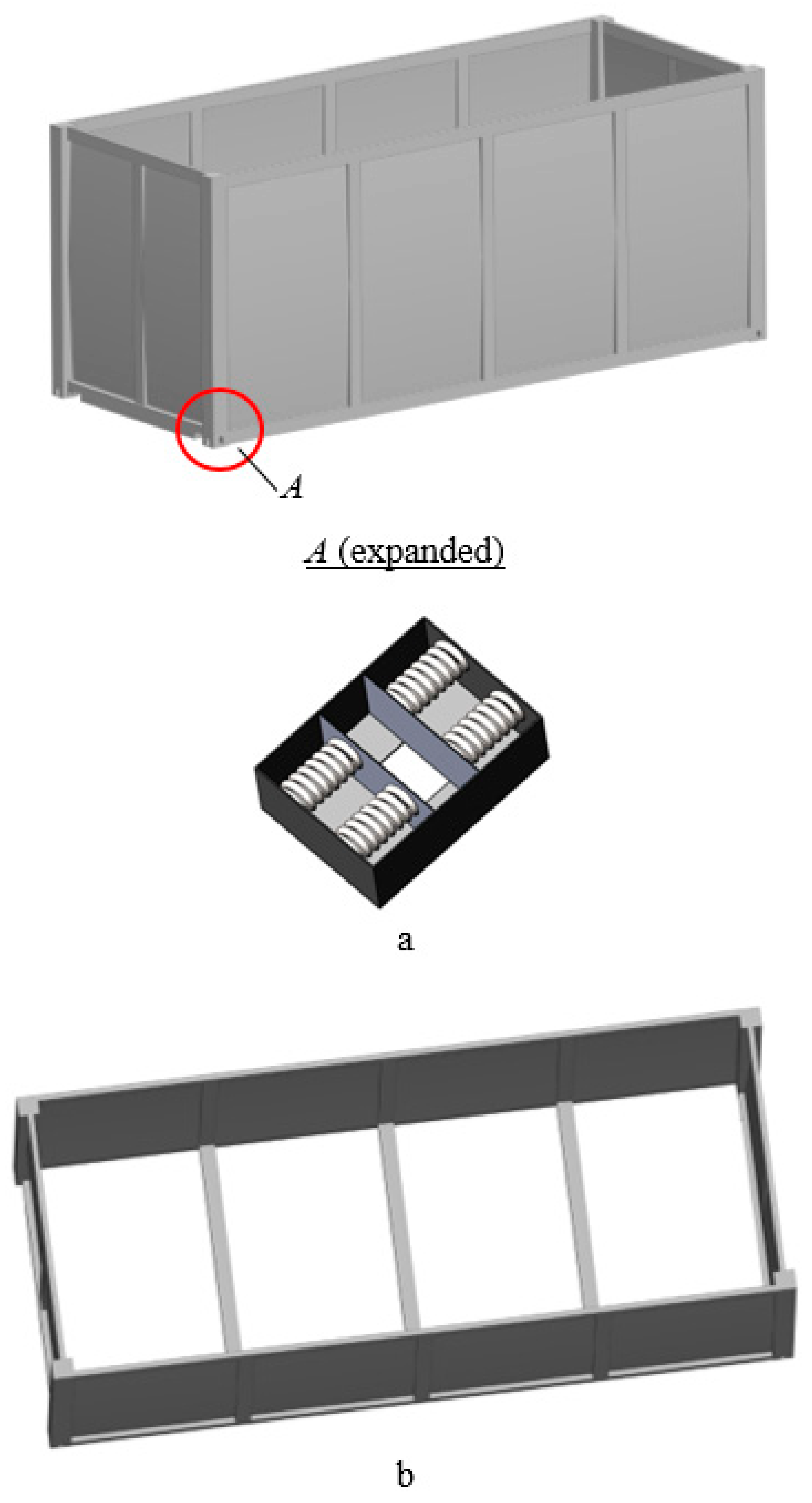 A

A (expanded)

a

b