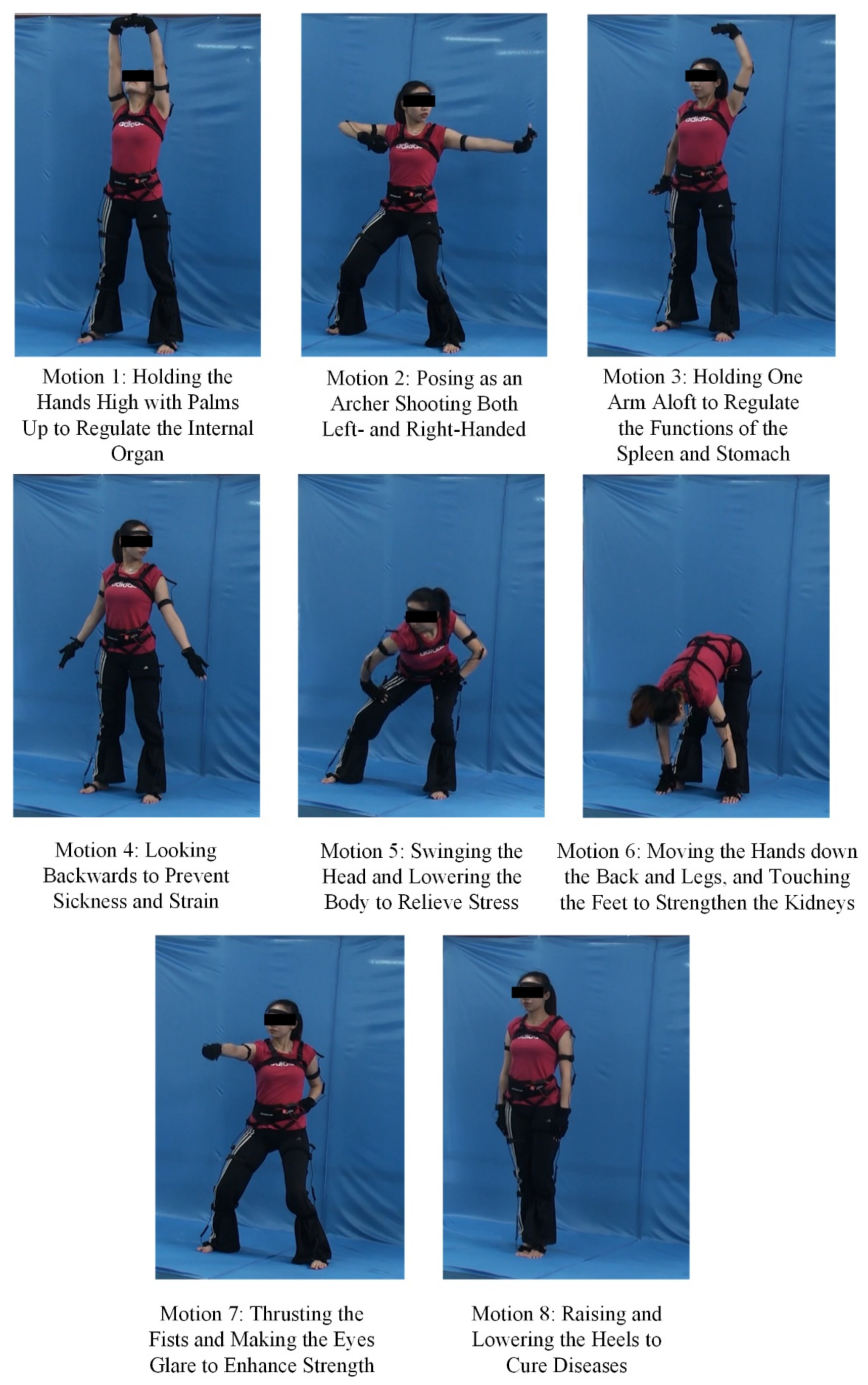 Motion 1: Holding the Hands High with Palms Up to Regulate the Internal Organ

Motion 2: Posing as an Archer Shooting Both Left- and Right-Handed

Motion 3: Holding One Arm Aloft to Regulate the Functions of the Spleen and Stomach

Motion 4: Looking Backwards to Prevent Sickness and Strain

Motion 5: Swinging the Head and Lowering the Body to Relieve Stress

Motion 6: Moving the Hands down the Back and Legs, and Touching the Feet to Strengthen the Kidneys

Motion 7: Thrusting the Fists and Making the Eyes Glare to Enhance Strength

Motion 8: Raising and Lowering the Heels to Cure Diseases