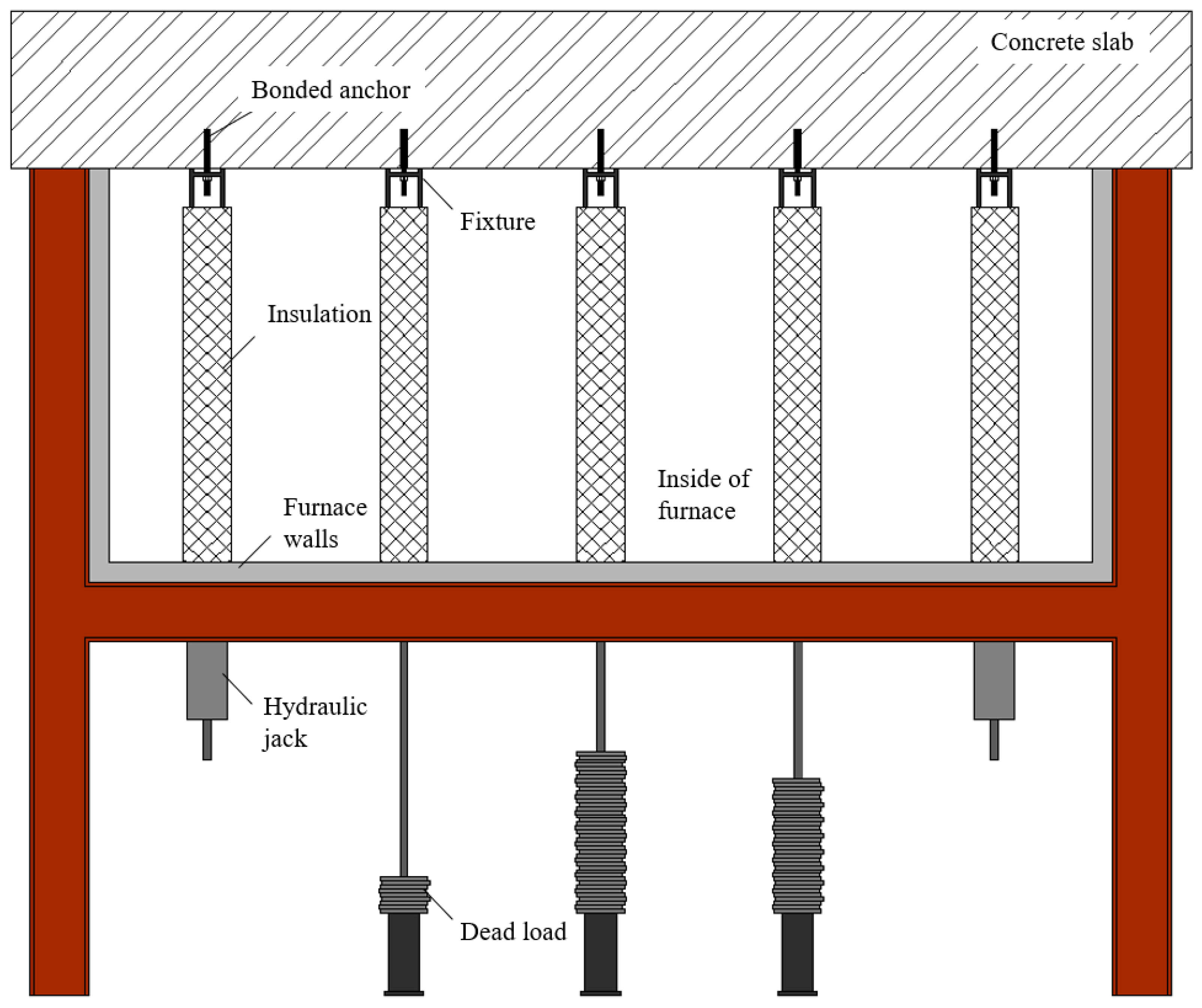 Concrete slab

Bonded anchor

Fixture

Insulation

Inside of furnace

Furnace walls

Hydraulic jack

Dead load