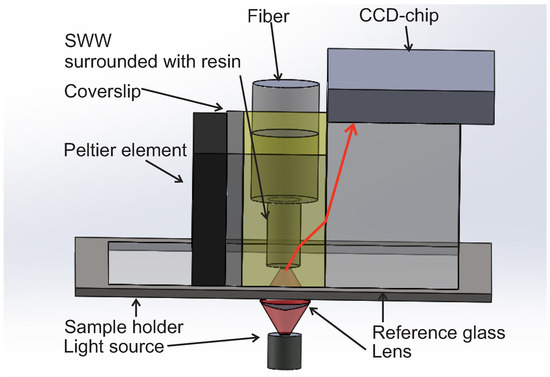 Fiber
CCD-chip
SWW
surrounded with resin
Coverslip
Peltier element
Sample holder
Light source
Reference glass
Lens