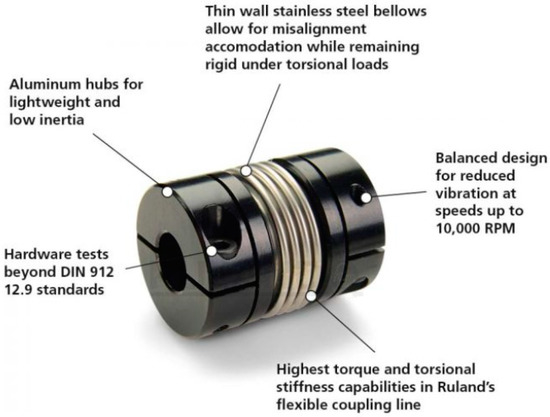 Thin wall stainless steel bellows allow for misalignment accomodation while remaining rigid under torsional loads

Aluminum hubs for lightweight and low inertia

Balanced design for reduced vibration at speeds up to 10,000 RPM

Hardware tests beyond DIN 912 12.9 standards

Highest torque and torsional stiffness capabilities in Ruland's flexible coupling line