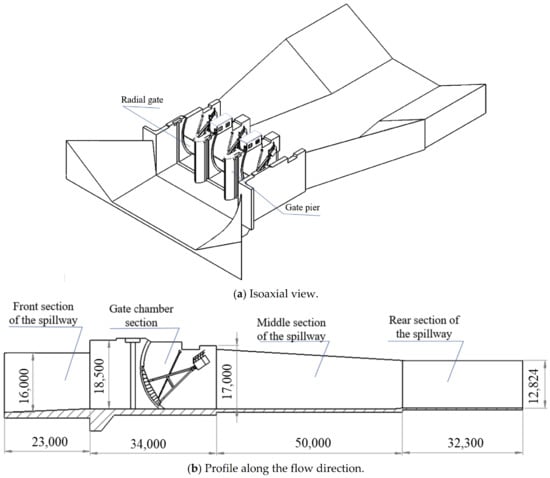 Radial gate

Gate pier

(a) Isoaxial view.

Front section of the spillway

Gate chamber section

Middle section of the spillway

Rear section of the spillway

16,000

18,500

17,000

12,824

23,000

34,000

50,000

32,300

(b) Profile along the flow direction.