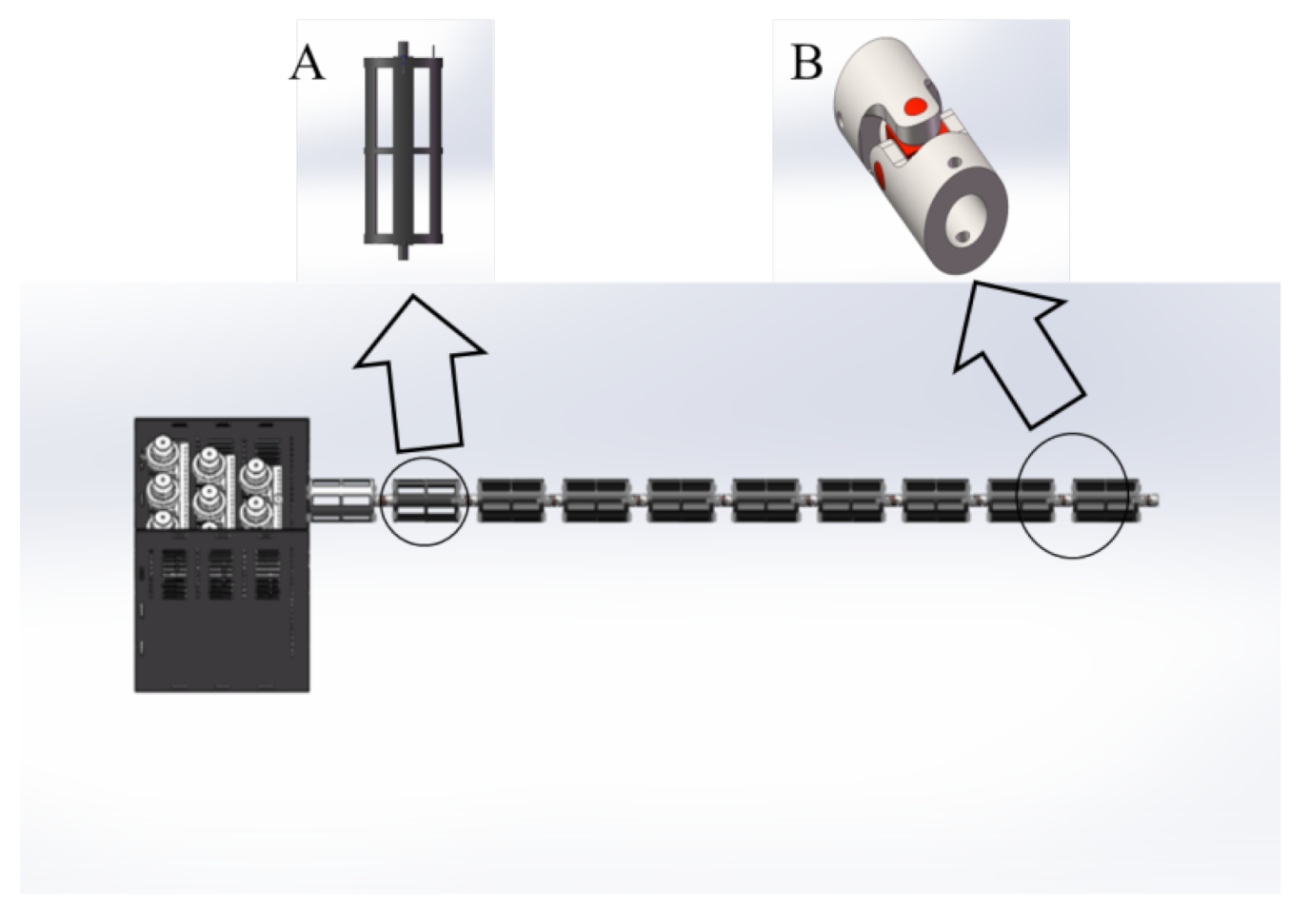 A

B