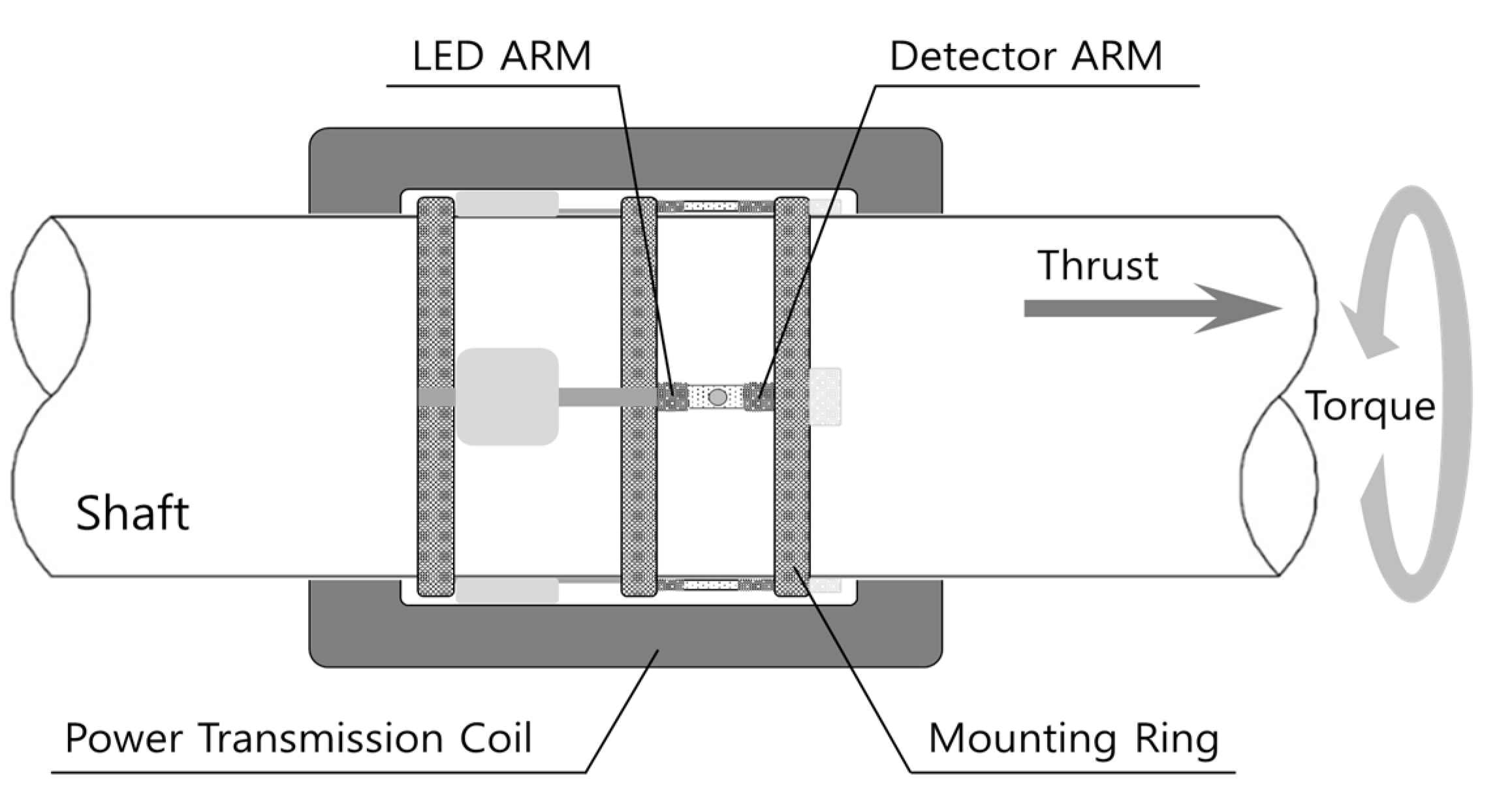 LED ARM
Detector ARM
Thrust
Torque
Shaft
Power Transmission Coil
Mounting Ring