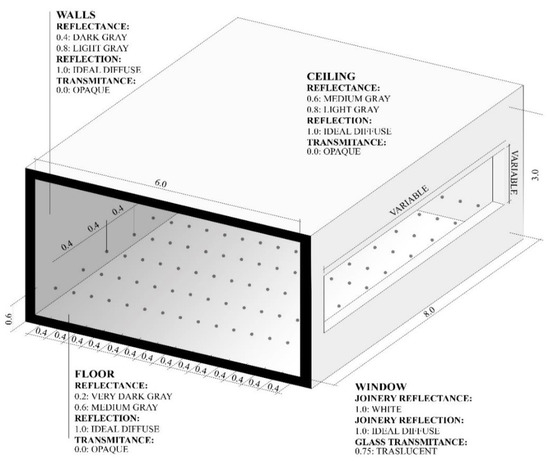 WALLS
REFLECTANCE:
0.4: DARK GRAY
0.8: LIGHT GRAY
REFLECTION:
1.0: IDEAL DIFFUSE
TRANSMITANCE:
0.0: OPAQUE

CEILING
REFLECTANCE:
0.6: MEDIUM GRAY
0.8: LIGHT GRAY
REFLECTION:
1.0: IDEAL DIFFUSE
TRANSMITANCE:
0.0: OPAQUE

6.0
0.4
0.4
0.4
VARIABLE
VARIABLE
3.0
8.0
0.6
0.4 0.4 0.4 0.4 0.4 0.4 0.4 0.4 0.4 0.4 0.4 0.4 0.4 0.4 0.4

FLOOR
REFLECTANCE:
0.2: VERY DARK GRAY
0.6: MEDIUM GRAY
REFLECTION:
1.0: IDEAL DIFFUSE
TRANSMITANCE:
0.0: OPAQUE

WINDOW
JOINERY REFLECTANCE:
1.0: WHITE
JOINERY REFLECTION:
1.0: IDEAL DIFFUSE
GLASS TRANSMITANCE:
0.75: TRASLUCENT