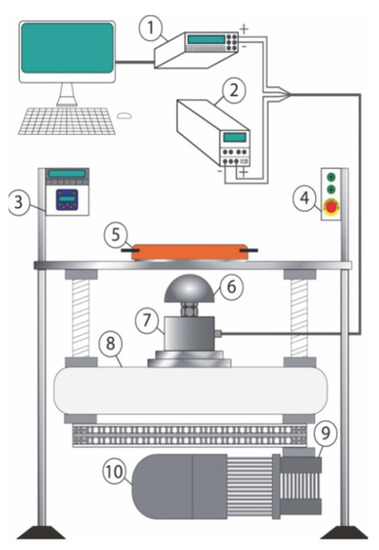 1
+
-
2
-
+
3
4
5
6
7
8
9
10