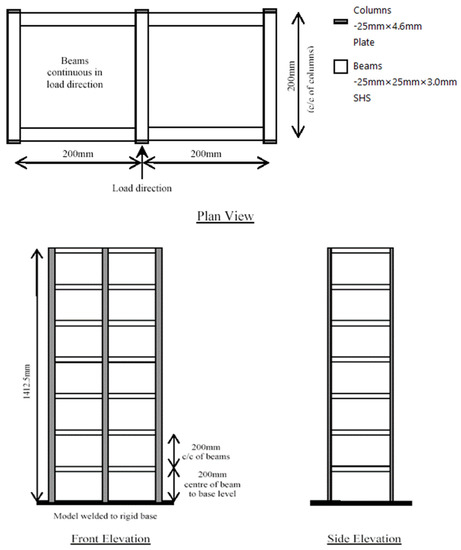 Beams continuous in load direction

200mm (c/c of columns)

Columns
-25mm×4.6mm
Plate

Beams
-25mm×25mm×3.0mm
SHS

200mm

200mm

Load direction

Plan View

1412.5mm

200mm
c/c of beams

200mm
centre of beam
to base level

Model welded to rigid base

Front Elevation

Side Elevation