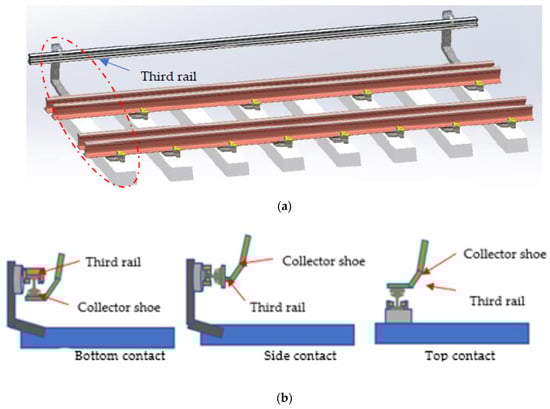 Third rail

(a)

Third rail

Collector shoe

Bottom contact

Collector shoe

Third rail

Side contact

Collector shoe

Third rail

Top contact

(b)