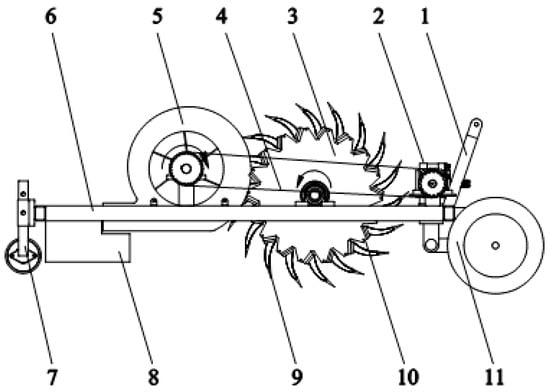 6 5 4 3 2 1

7 8 9 10 11