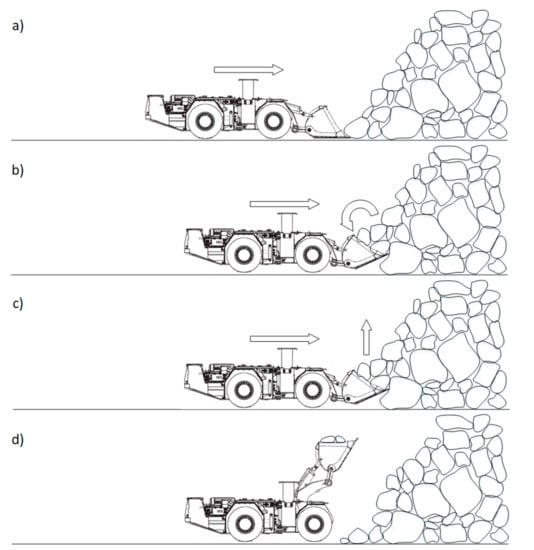 a)

b)

c)

d)