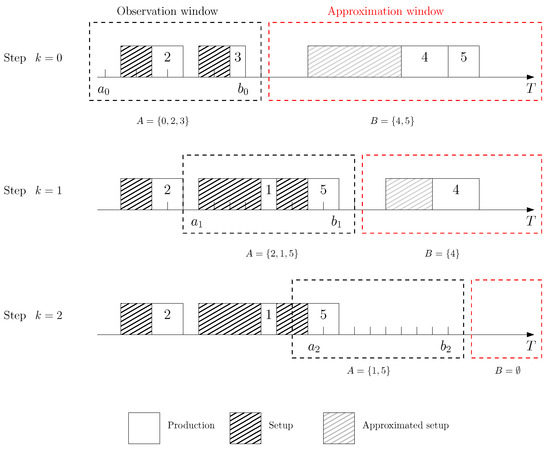 Observation window

Approximation window

Step $k = 0$

2 3 4 5

$a_0$ $b_0$ $T$

$A = \{0, 2, 3\}$

$B = \{4, 5\}$

Step $k = 1$

2 1 5 4

$a_1$ $b_1$ $T$

$A = \{2, 1, 5\}$

$B = \{4\}$

Step $k = 2$

2 1 5

$a_2$ $b_2$ $T$

$A = \{1, 5\}$

$B = \emptyset$

Production

Setup

Approximated setup