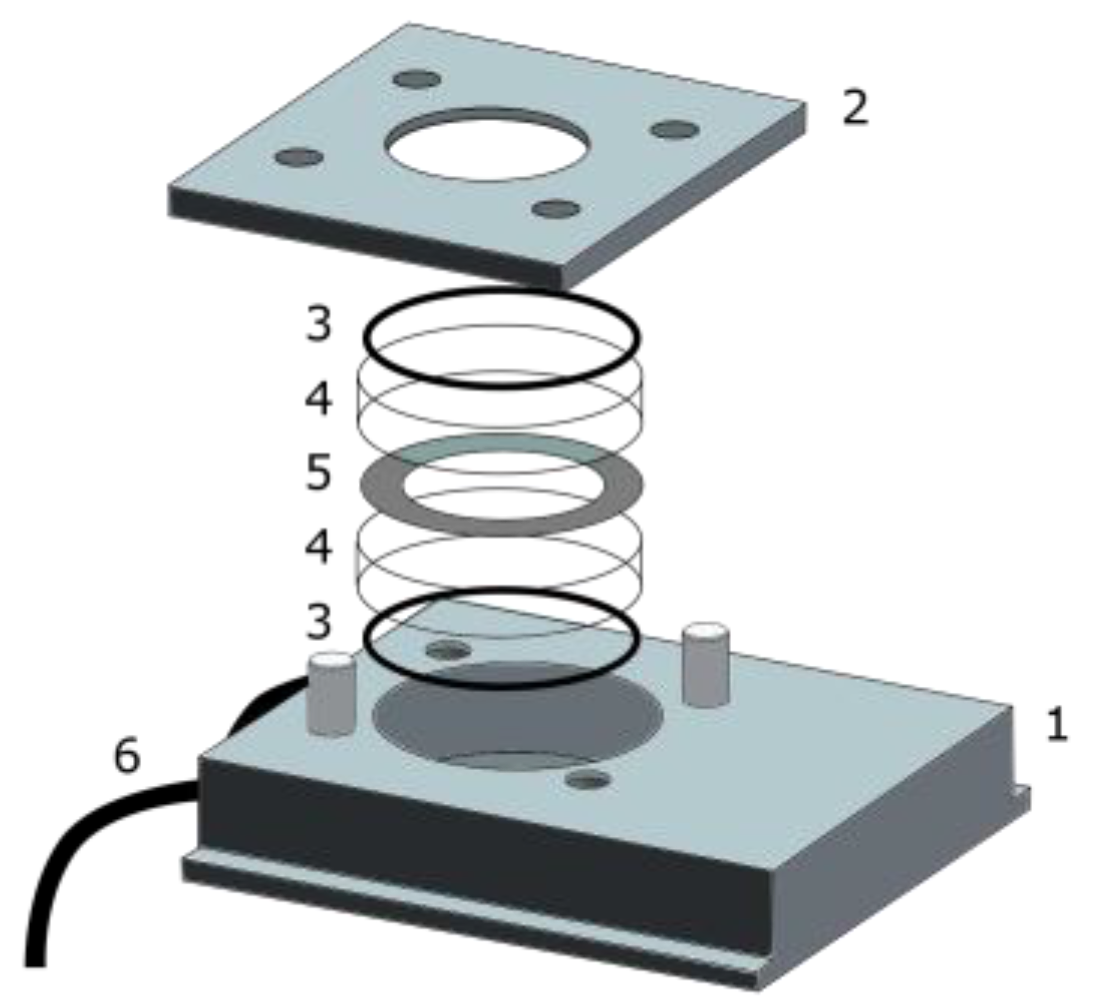 2
3
4
5
4
3
1
6