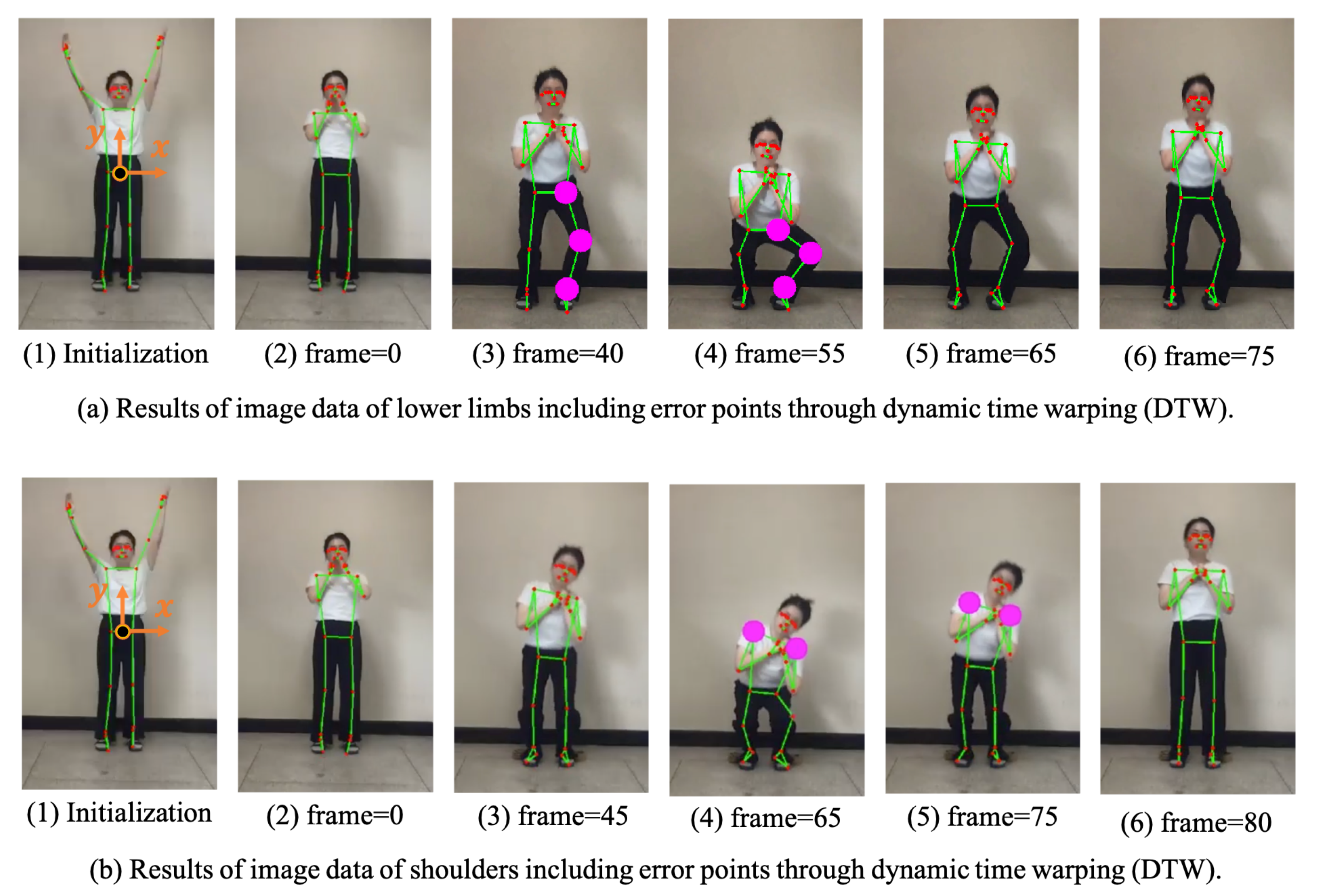 $y$
$x$

(1) Initialization (2) frame=0 (3) frame=40 (4) frame=55 (5) frame=65 (6) frame=75

(a) Results of image data of lower limbs including error points through dynamic time warping (DTW).

$y$
$x$

(1) Initialization (2) frame=0 (3) frame=45 (4) frame=65 (5) frame=75 (6) frame=80

(b) Results of image data of shoulders including error points through dynamic time warping (DTW).