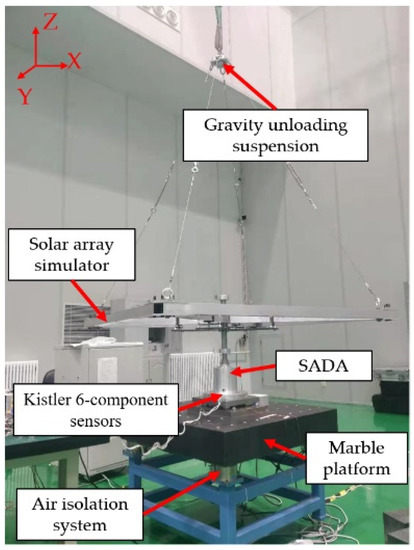 Z
X
Y

Gravity unloading suspension

Solar array simulator

SADA

Kistler 6-component sensors

Marble platform

Air isolation system