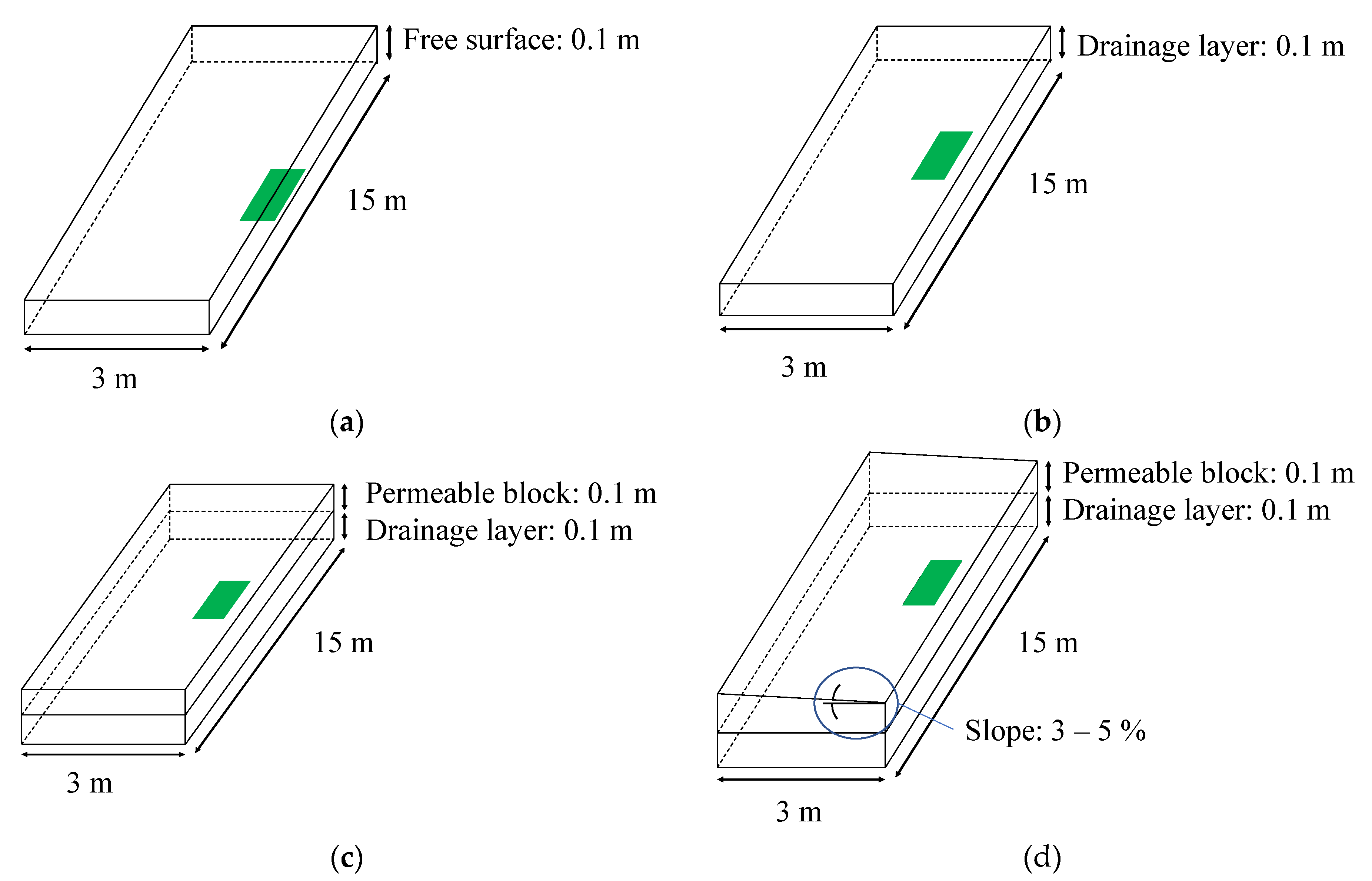 Free surface: 0.1 m

15 m

3 m

(a)

Drainage layer: 0.1 m

15 m

3 m

(b)

Permeable block: 0.1 m
Drainage layer: 0.1 m

15 m

3 m

(c)

Permeable block: 0.1 m
Drainage layer: 0.1 m

15 m

Slope: 3 – 5 %

3 m

(d)