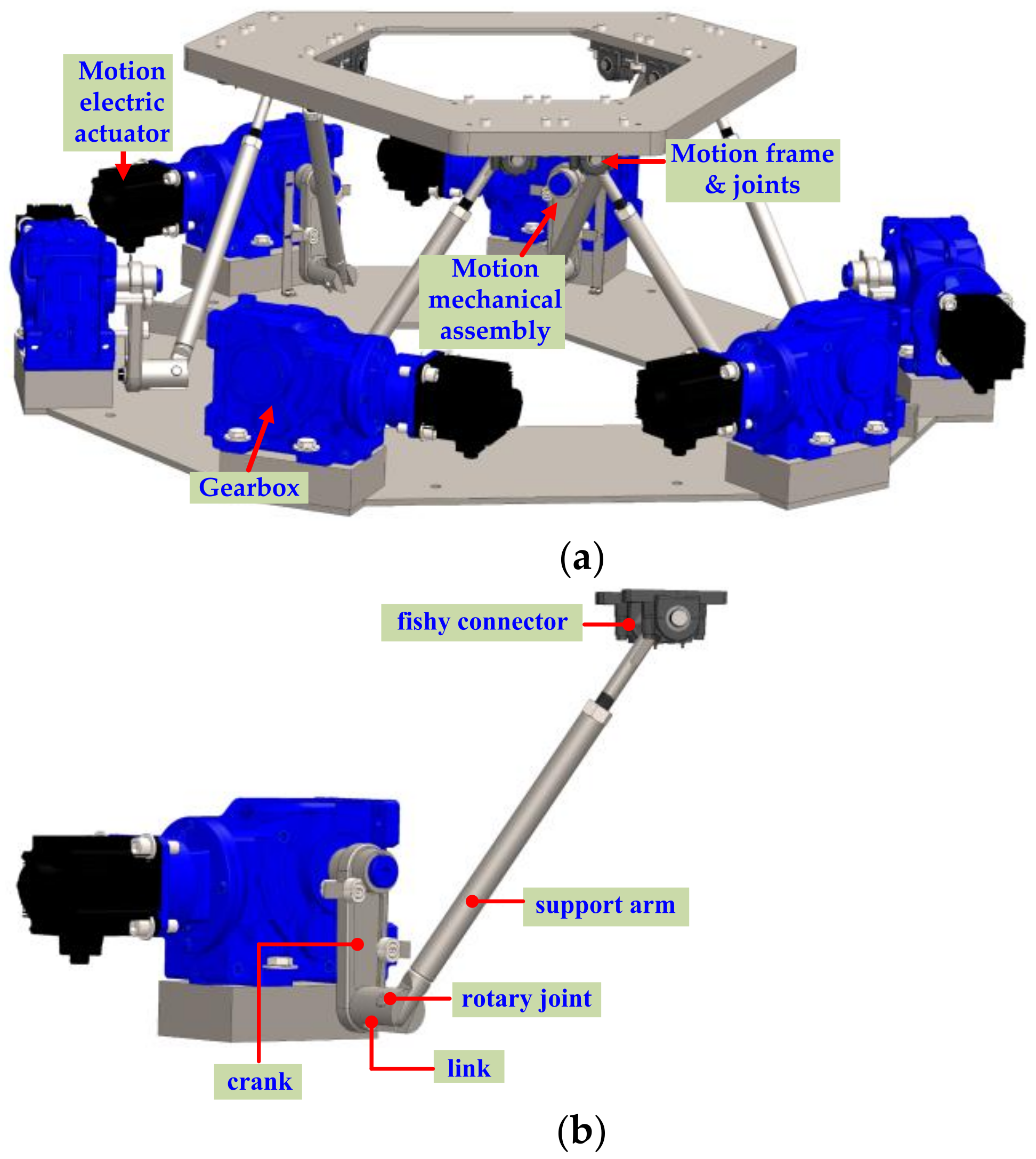 Motion electric actuator

Motion frame & joints

Motion mechanical assembly

Gearbox

(a)

fishy connector

support arm

rotary joint

link

crank

(b)