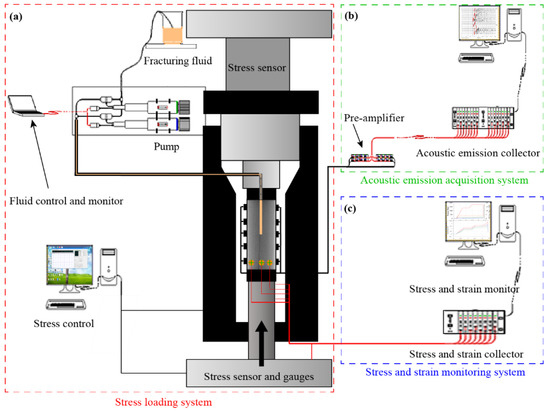 (a)

Fracturing fluid

Stress sensor

Pump

Fluid control and monitor

Stress control

Stress sensor and gauges

Stress loading system

(b)

Pre-amplifier

Acoustic emission collector

Acoustic emission acquisition system

(c)

Stress and strain monitor

Stress and strain collector

Stress and strain monitoring system