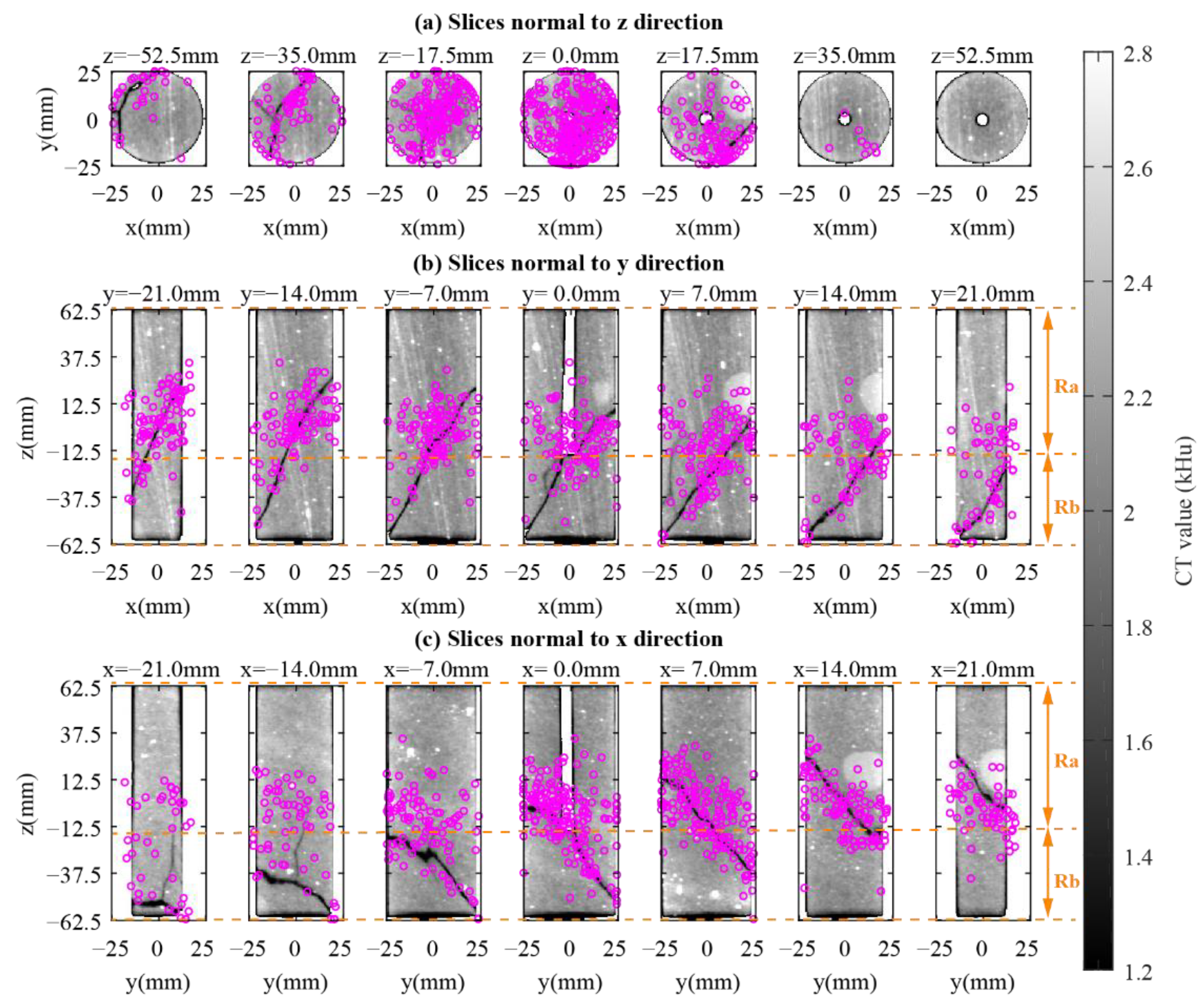 (a) Slices normal to z direction

z=−52.5mm z=−35.0mm z=−17.5mm z= 0.0mm z=17.5mm z=35.0mm z=52.5mm

y(mm)
25
0
−25

−25 0 25 −25 0 25 −25 0 25 −25 0 25 −25 0 25 −25 0 25 −25 0 25
x(mm) x(mm) x(mm) x(mm) x(mm) x(mm) x(mm)

(b) Slices normal to y direction

y=−21.0mm y=−14.0mm y=−7.0mm y= 0.0mm y= 7.0mm y=14.0mm y=21.0mm

z(mm)
62.5
37.5
12.5
−12.5
−37.5
−62.5

Ra
Rb

−25 0 25 −25 0 25 −25 0 25 −25 0 25 −25 0 25 −25 0 25 −25 0 25
x(mm) x(mm) x(mm) x(mm) x(mm) x(mm) x(mm)

(c) Slices normal to x direction

x=−21.0mm x=−14.0mm x=−7.0mm x= 0.0mm x= 7.0mm x=14.0mm x=21.0mm

z(mm)
62.5
37.5
12.5
−12.5
−37.5
−62.5

Ra
Rb

−25 0 25 −25 0 25 −25 0 25 −25 0 25 −25 0 25 −25 0 25 −25 0 25
y(mm) y(mm) y(mm) y(mm) y(mm) y(mm) y(mm)

2.8
2.6
2.4
2.2
2
1.8
1.6
1.4
1.2
CT value (kHu)