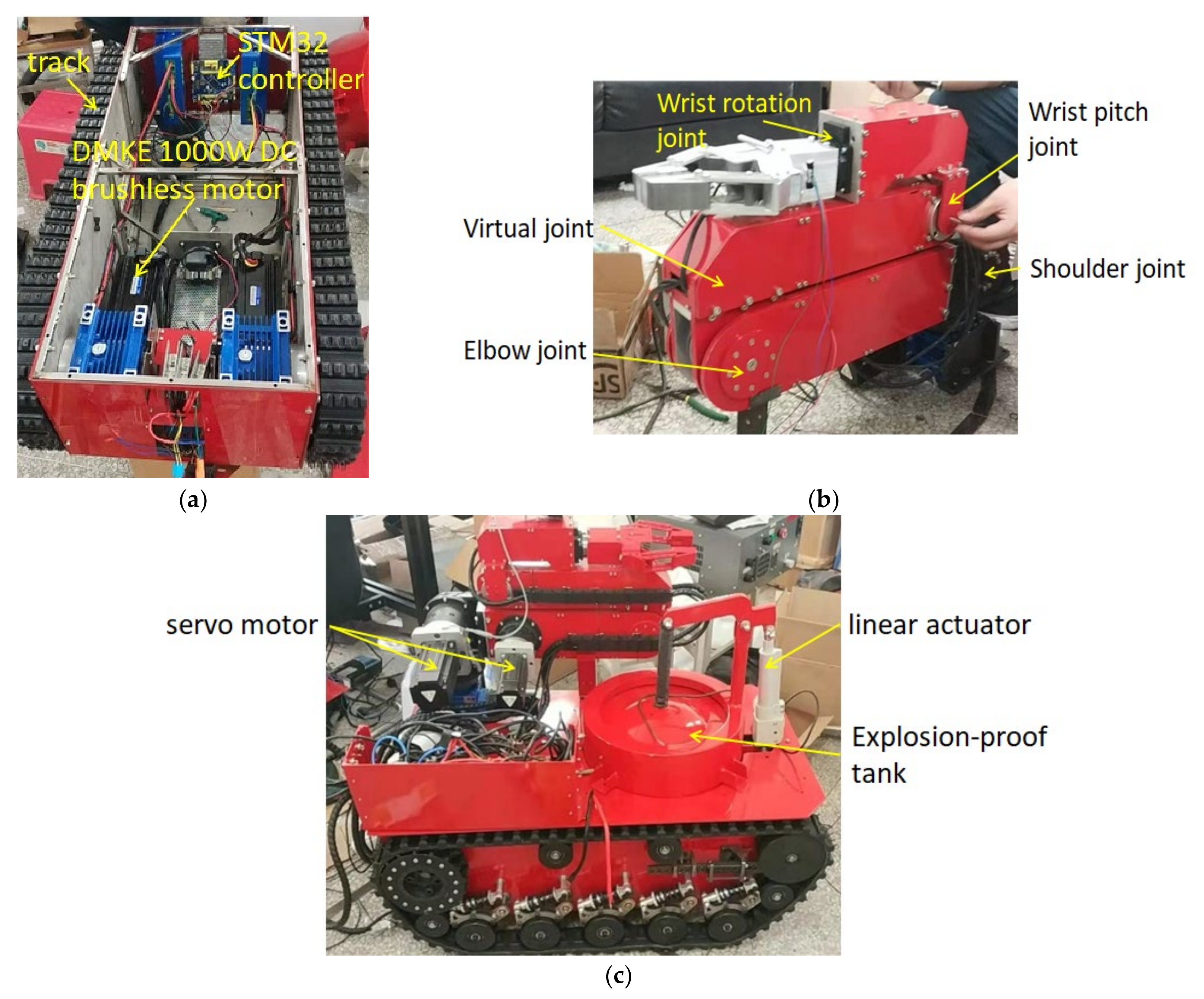 track

STM32 controller

DMKE 1000W DC brushless motor

(a)

Wrist rotation joint

Wrist pitch joint

Virtual joint

Shoulder joint

Elbow joint

(b)

servo motor

linear actuator

Explosion-proof tank

(c)