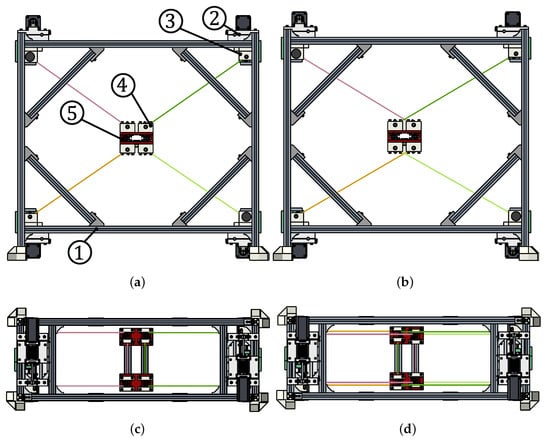 3
2
4
5
1
(a)
(b)
(c)
(d)