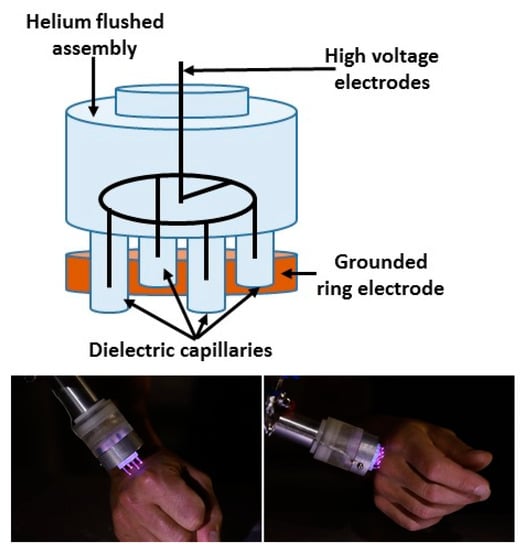 Helium flushed assembly

High voltage electrodes

Grounded ring electrode

Dielectric capillaries