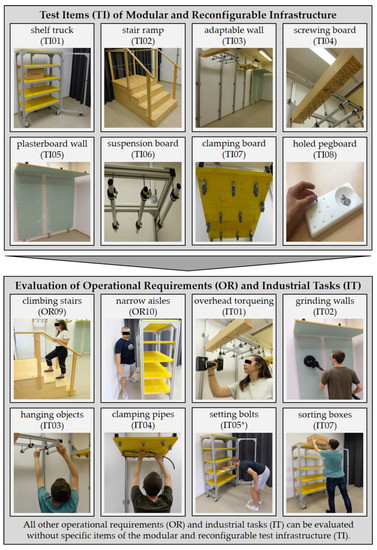 Test Items (TI) of Modular and Reconfigurable Infrastructure

shelf truck (TI01)

stair ramp (TI02)

adaptable wall (TI03)

screwing board (TI04)

plasterboard wall (TI05)

suspension board (TI06)

clamping board (TI07)

holed pegboard (TI08)

Evaluation of Operational Requirements (OR) and Industrial Tasks (IT)

climbing stairs (OR09)

narrow aisles (OR10)

overhead torqueing (IT01)

grinding walls (IT02)

hanging objects (IT03)

clamping pipes (IT04)

setting bolts (IT05*)

sorting boxes (IT07)

All other operational requirements (OR) and industrial tasks (IT) can be evaluated without specific items of the modular and reconfigurable test infrastructure (TI).