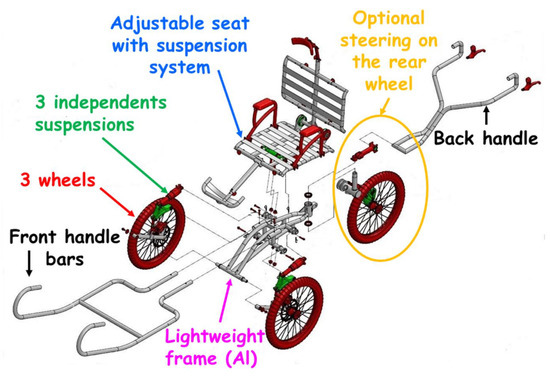 Adjustable seat with suspension system

Optional steering on the rear wheel

3 independents suspensions

Back handle

3 wheels

Front handle bars

Lightweight frame (Al)