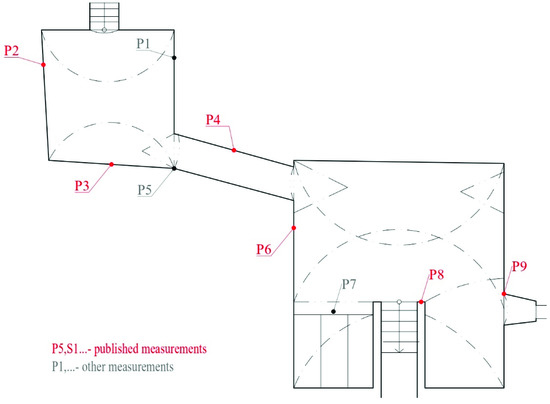 P2
P1
P4
P3
P5
P6
P7
P8
P9
P5,S1...- published measurements
P1,...- other measurements