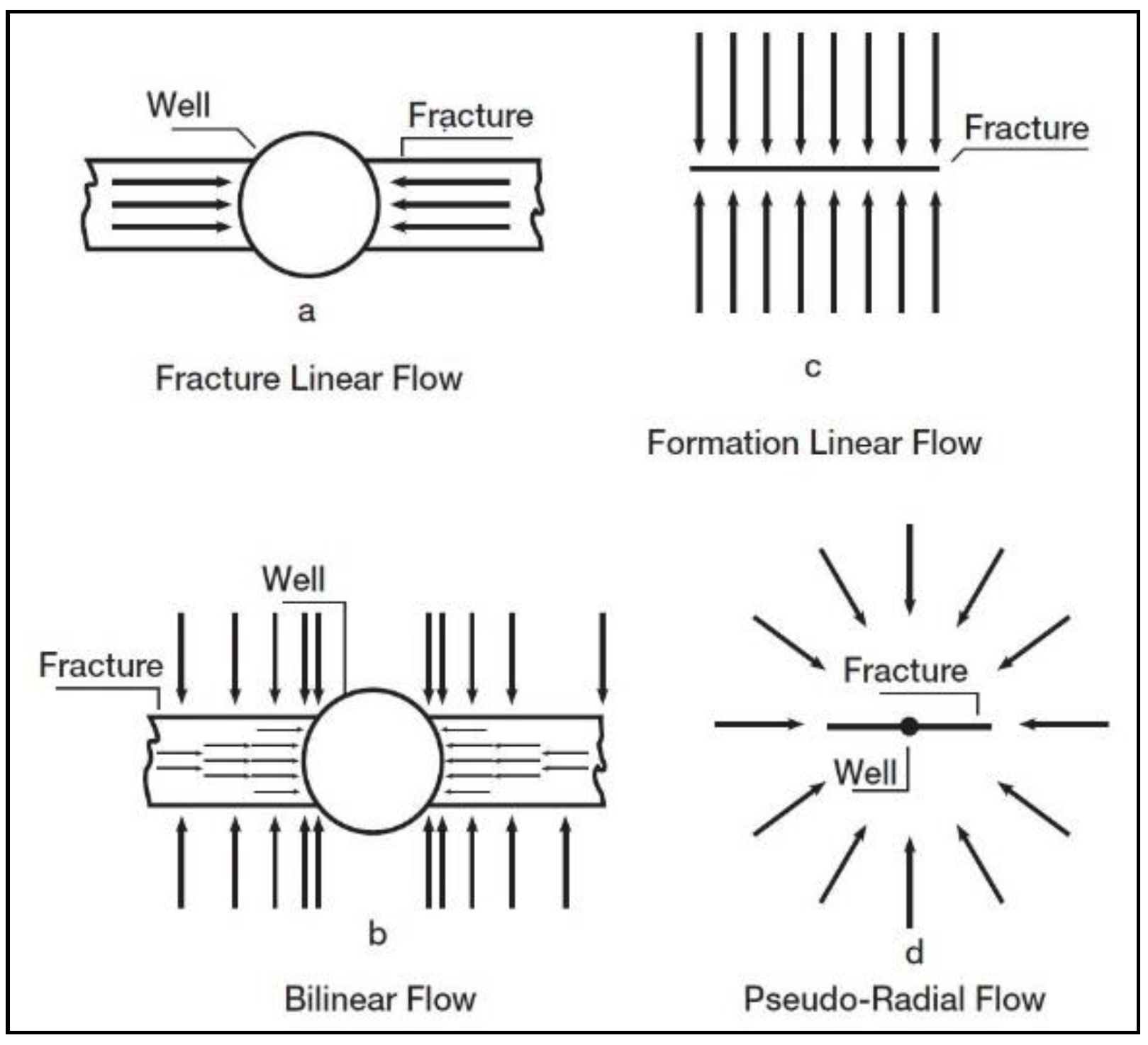 Well

Fracture

a

Fracture Linear Flow

Fracture

c

Formation Linear Flow

Well

Fracture

b

Bilinear Flow

Fracture

Well

d

Pseudo-Radial Flow