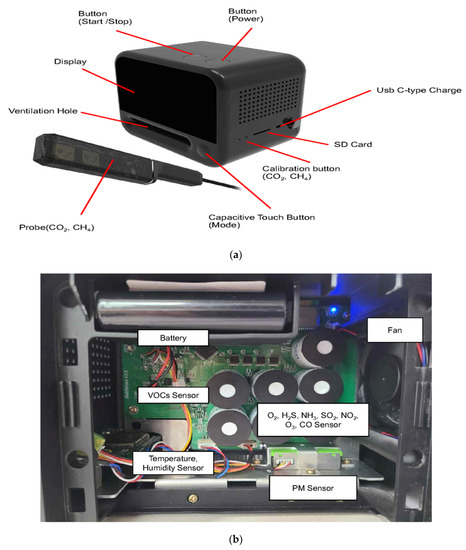 Button (Start /Stop)

Button (Power)

Display

Usb C-type Charge

Ventilation Hole

SD Card

Calibration button ($CO_2$, $CH_4$)

Capacitive Touch Button (Mode)

Probe($CO_2$, $CH_4$)

(a)

Battery

Fan

VOCs Sensor

$O_2$, $H_2S$, $NH_3$, $SO_2$, $NO_2$, $O_3$, CO Sensor

Temperature, Humidity Sensor

PM Sensor

(b)