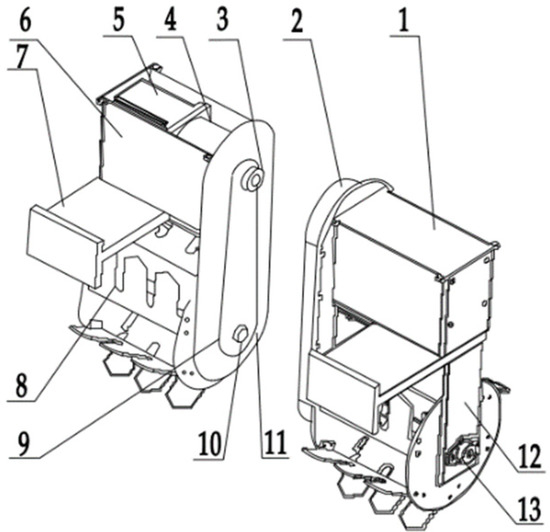 6
5
4
3
2
1
7
8
9
10
11
12
13