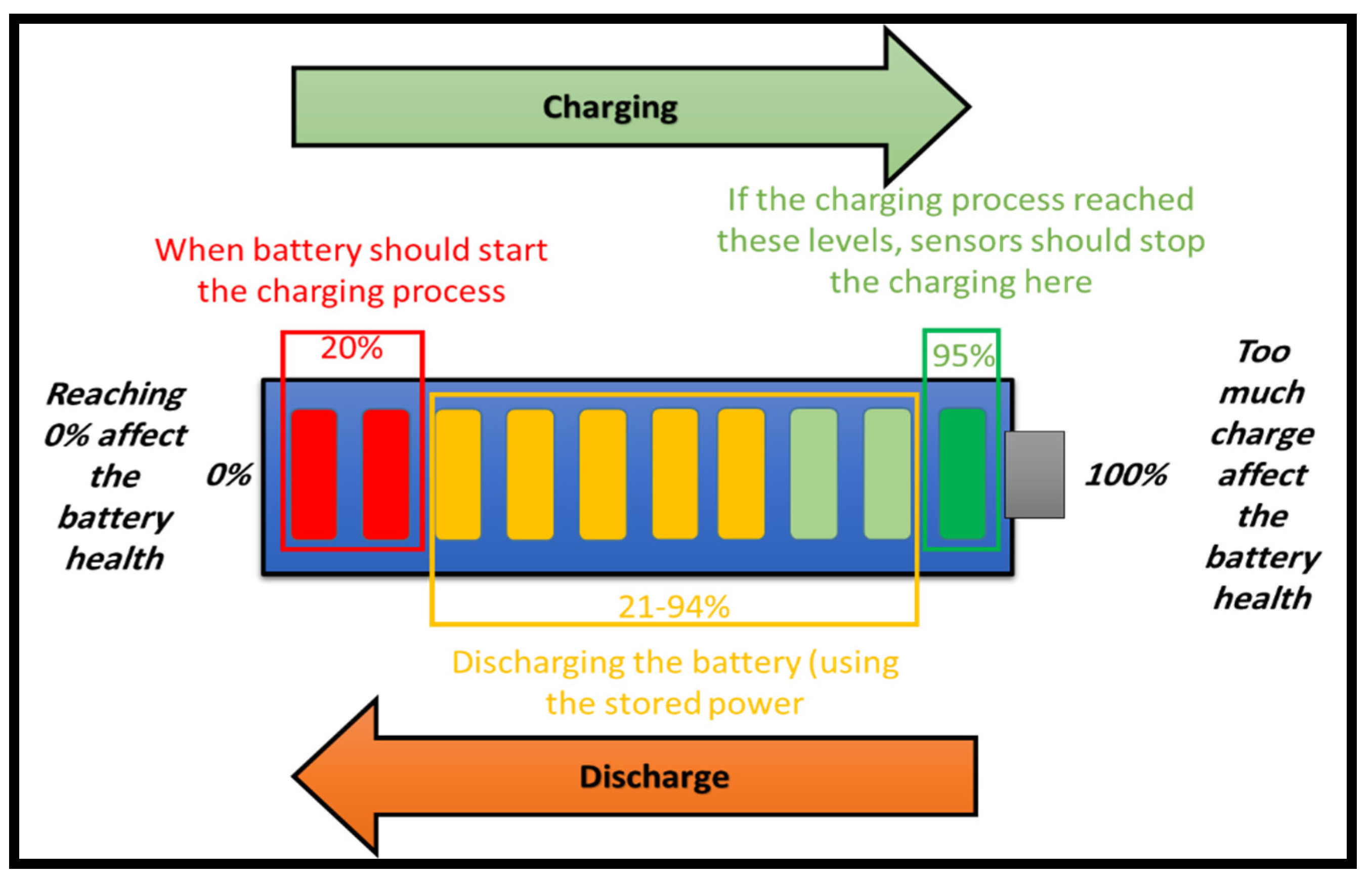 Charging

If the charging process reached these levels, sensors should stop the charging here

When battery should start the charging process

20%

95%

Reaching 0% affect the battery health

0%

100%

Too much charge affect the battery health

21-94%

Discharging the battery (using the stored power

Discharge