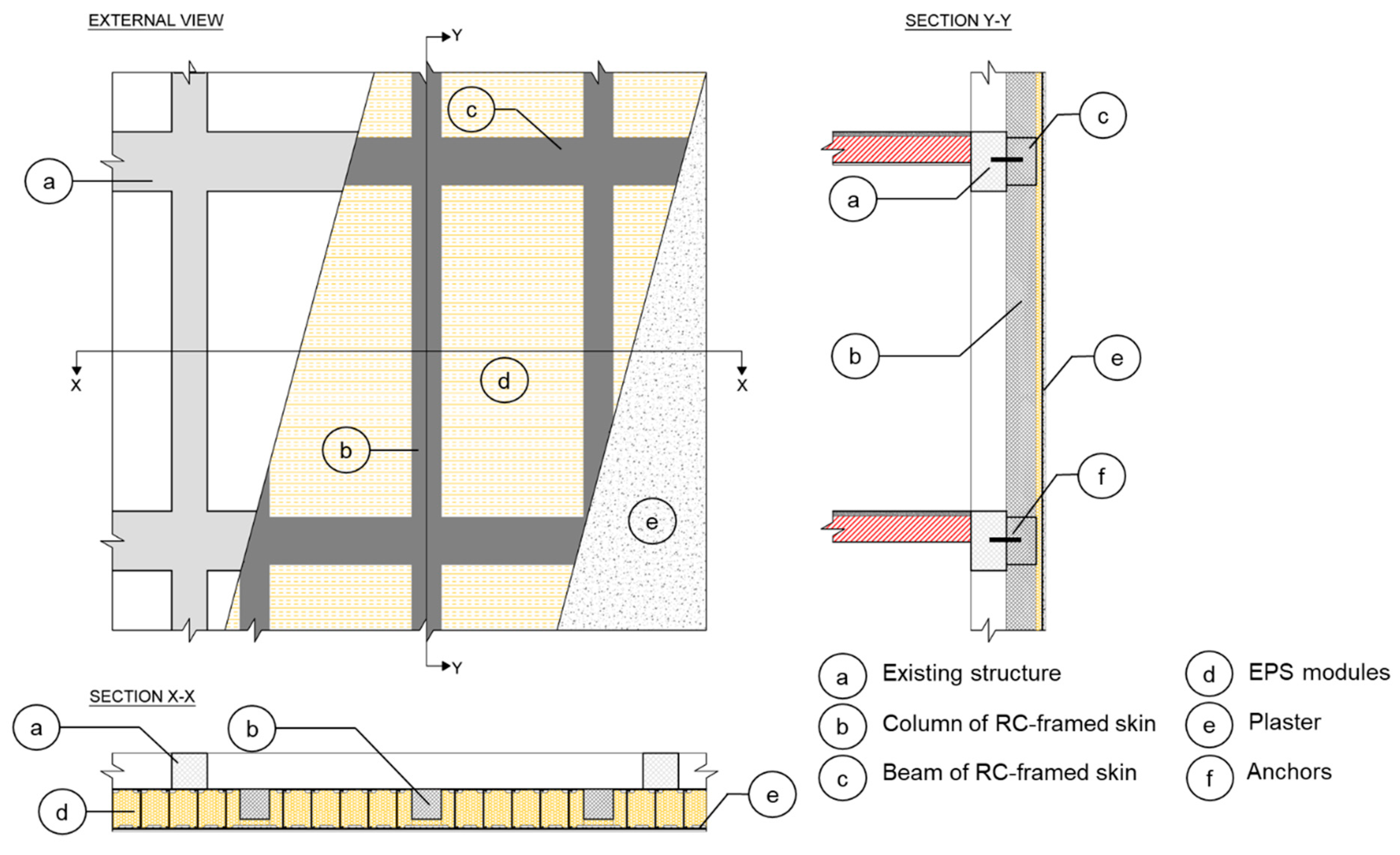 EXTERNAL VIEW

Y

c

a

X

d

X

b

e

Y

SECTION Y-Y

c

a

b

e

f

SECTION X-X

a

b

d

e

a Existing structure

b Column of RC-framed skin

c Beam of RC-framed skin

d EPS modules

e Plaster

f Anchors