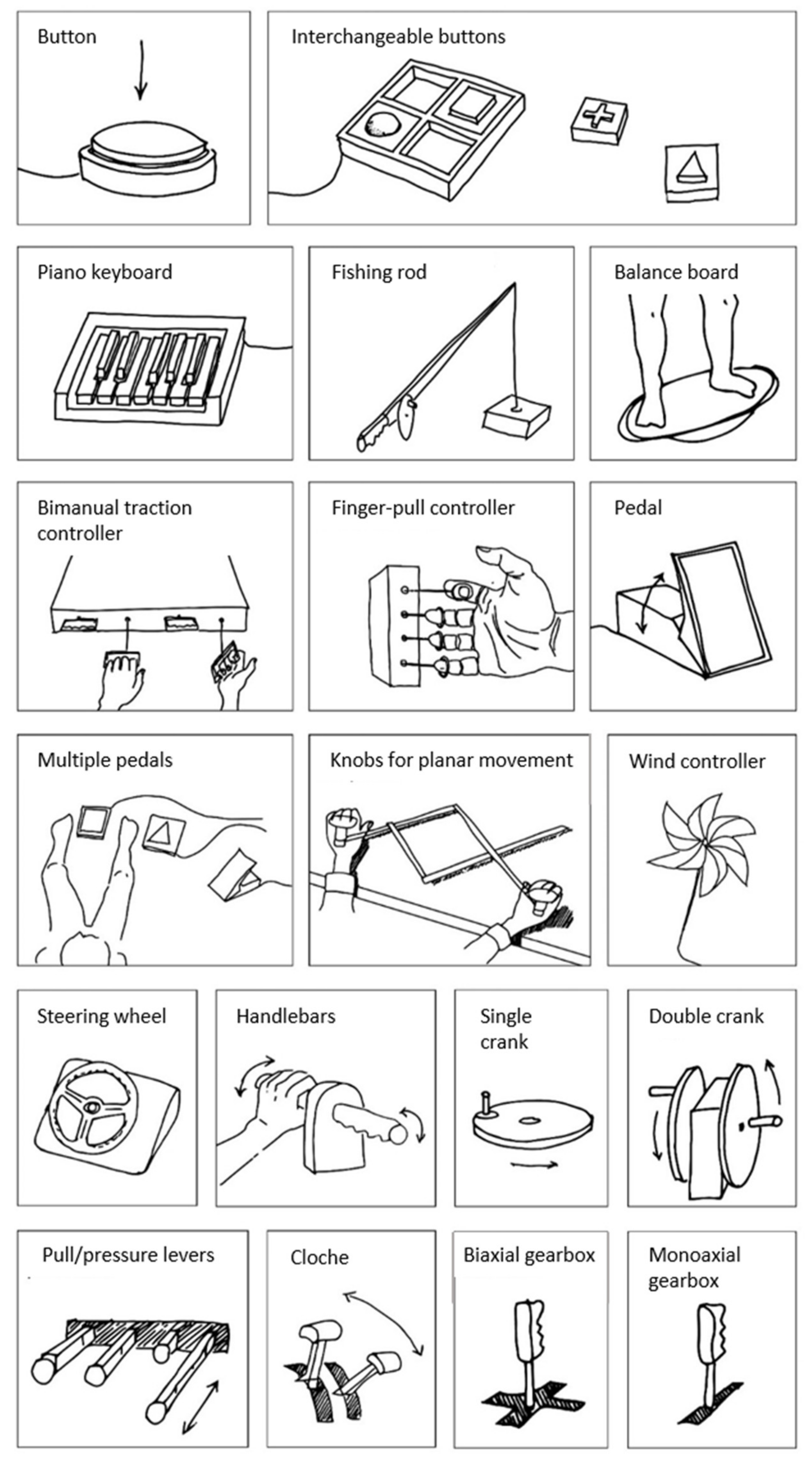 Button

Interchangeable buttons

Piano keyboard

Fishing rod

Balance board

Bimanual traction controller

Finger-pull controller

Pedal

Multiple pedals

Knobs for planar movement

Wind controller

Steering wheel

Handlebars

Single crank

Double crank

Pull/pressure levers

Cloche

Biaxial gearbox

Monoaxial gearbox