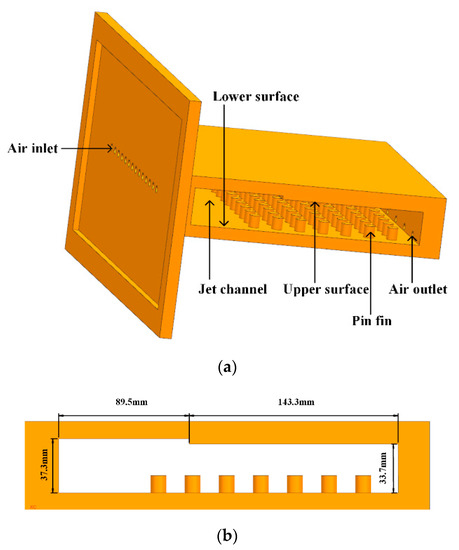 Lower surface

Air inlet

Jet channel

Upper surface

Air outlet

Pin fin

(a)

89.5mm

143.3mm

37.3mm

33.7mm

(b)