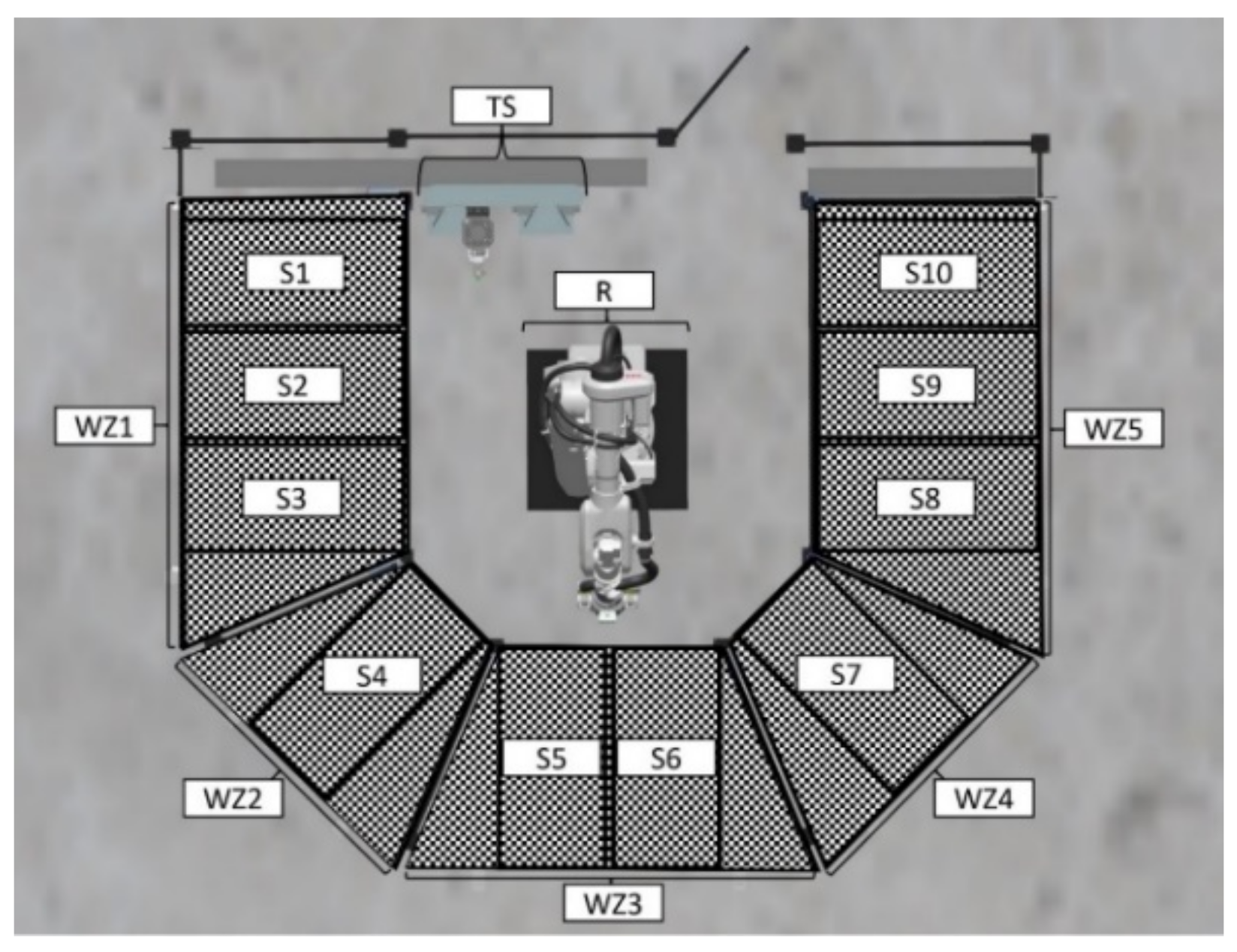 TS

S1

R

S10

S2

S9

WZ1

WZ5

S3

S8

S4

S7

S5

S6

WZ2

WZ4

WZ3