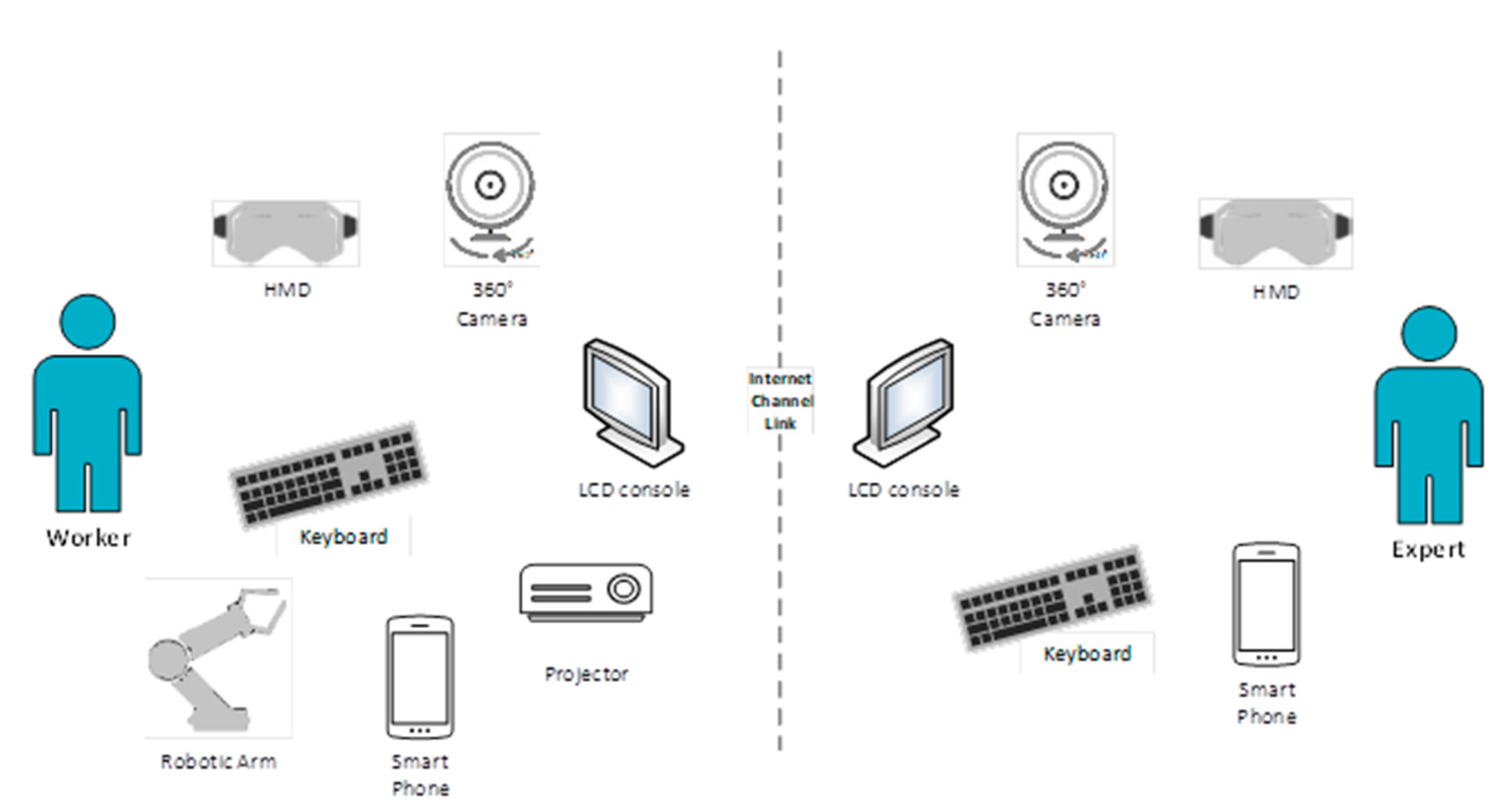 HMD

360°
Camera

Worker

Keyboard

LCD console

Robotic Arm

Smart
Phone

Projector

Internet
Channel
Link

360°
Camera

HMD

LCD console

Expert

Keyboard

Smart
Phone