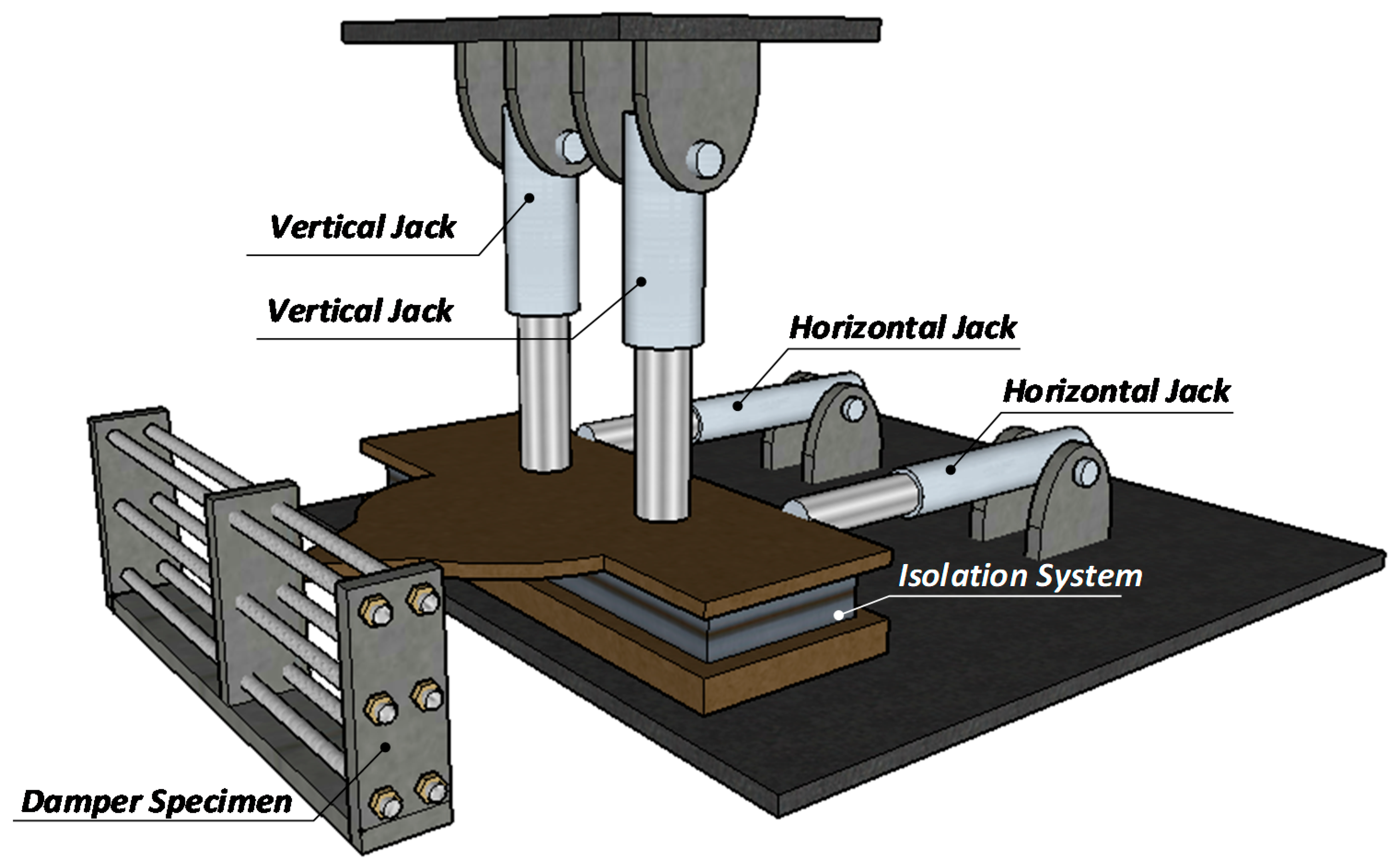 Vertical Jack

Vertical Jack

Horizontal Jack

Horizontal Jack

Isolation System

Damper Specimen