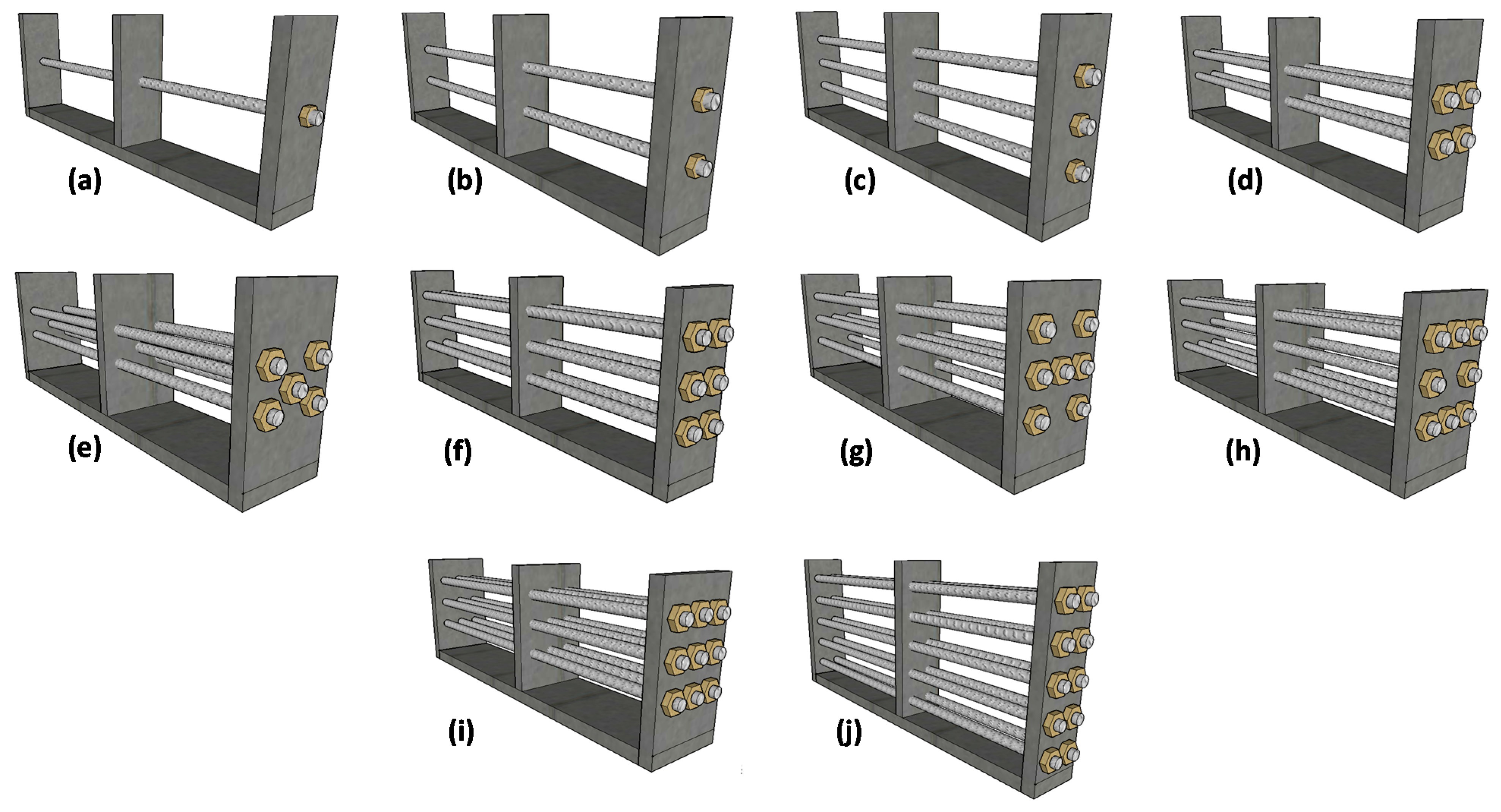 (a)

(b)

(c)

(d)

(e)

(f)

(g)

(h)

(i)

(j)