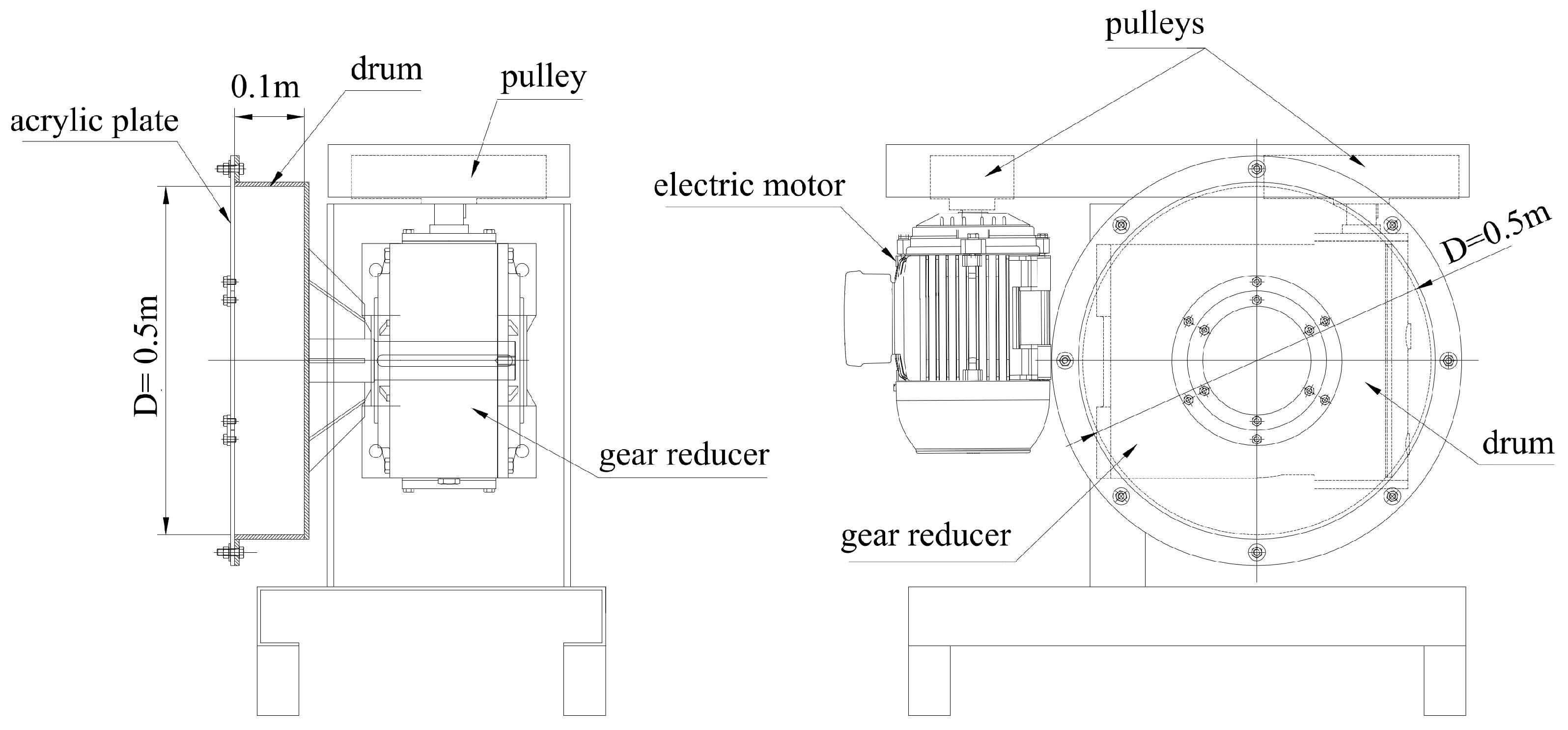 0.1m

drum

pulley

acrylic plate

D= 0.5m

gear reducer

pulleys

electric motor

D=0.5m

drum

gear reducer