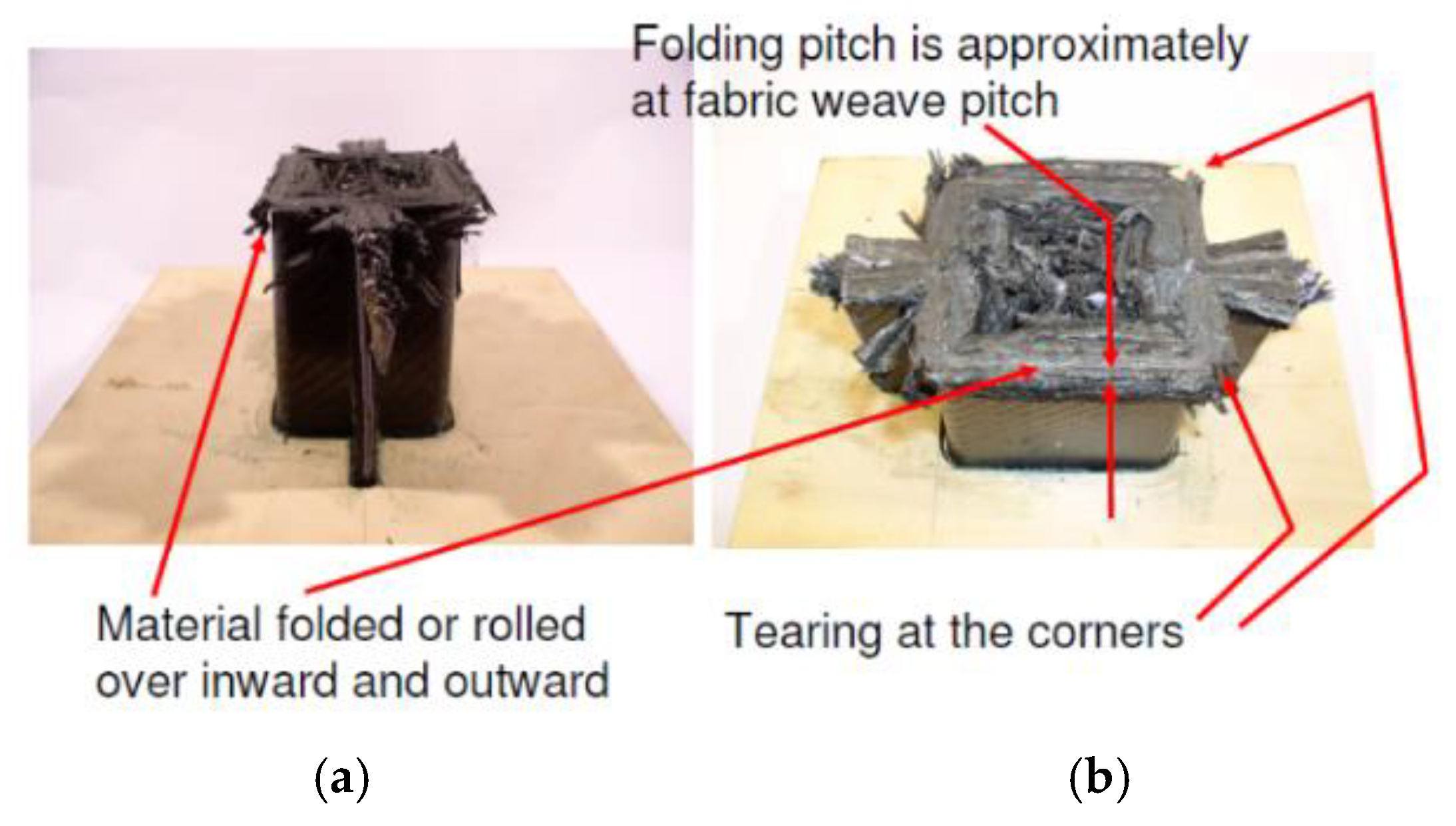 Folding pitch is approximately at fabric weave pitch

Material folded or rolled over inward and outward

Tearing at the corners

(a)

(b)