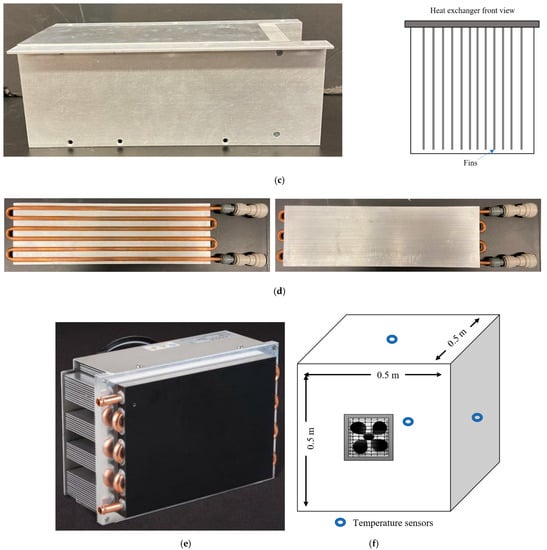 Heat exchanger front view

Fins

(c)

(d)

0.5 m

0.5 m

0.5 m

Temperature sensors

(e)

(f)