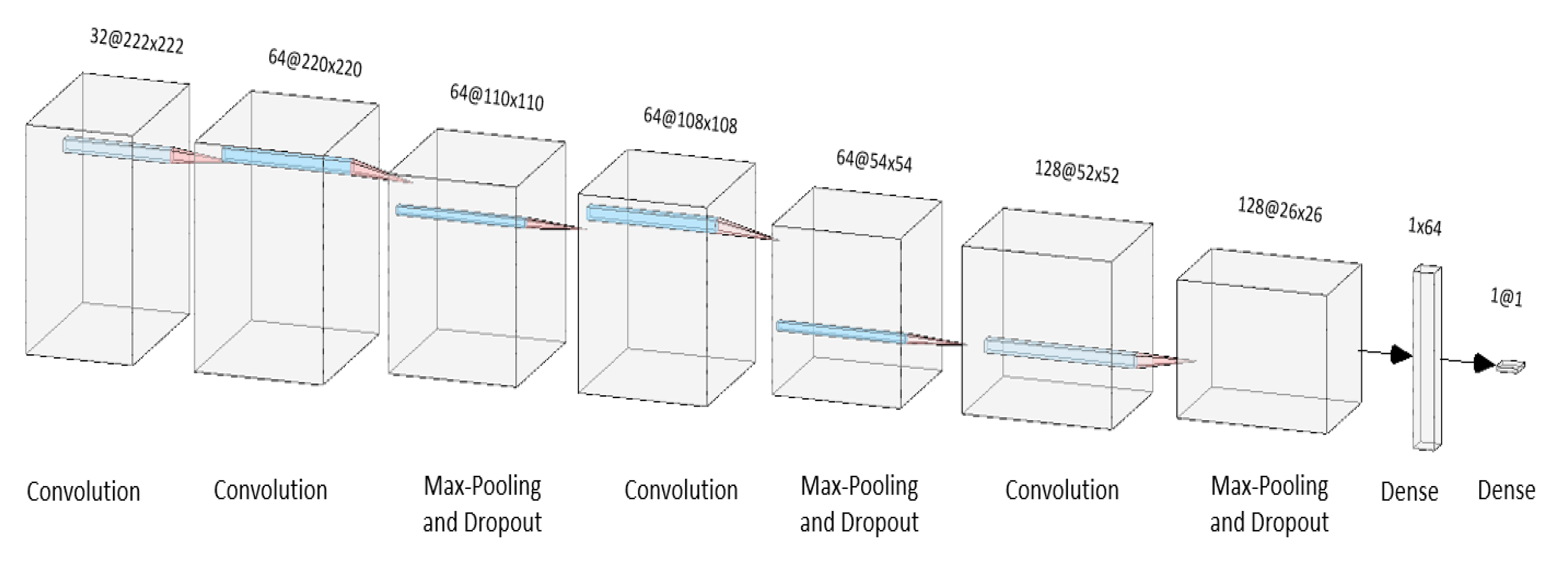 32@222x222

64@220x220

64@110x110

64@108x108

64@54x54

128@52x52

128@26x26

1x64

1@1

Convolution

Convolution

Max-Pooling and Dropout

Convolution

Max-Pooling and Dropout

Convolution

Max-Pooling and Dropout

Dense

Dense