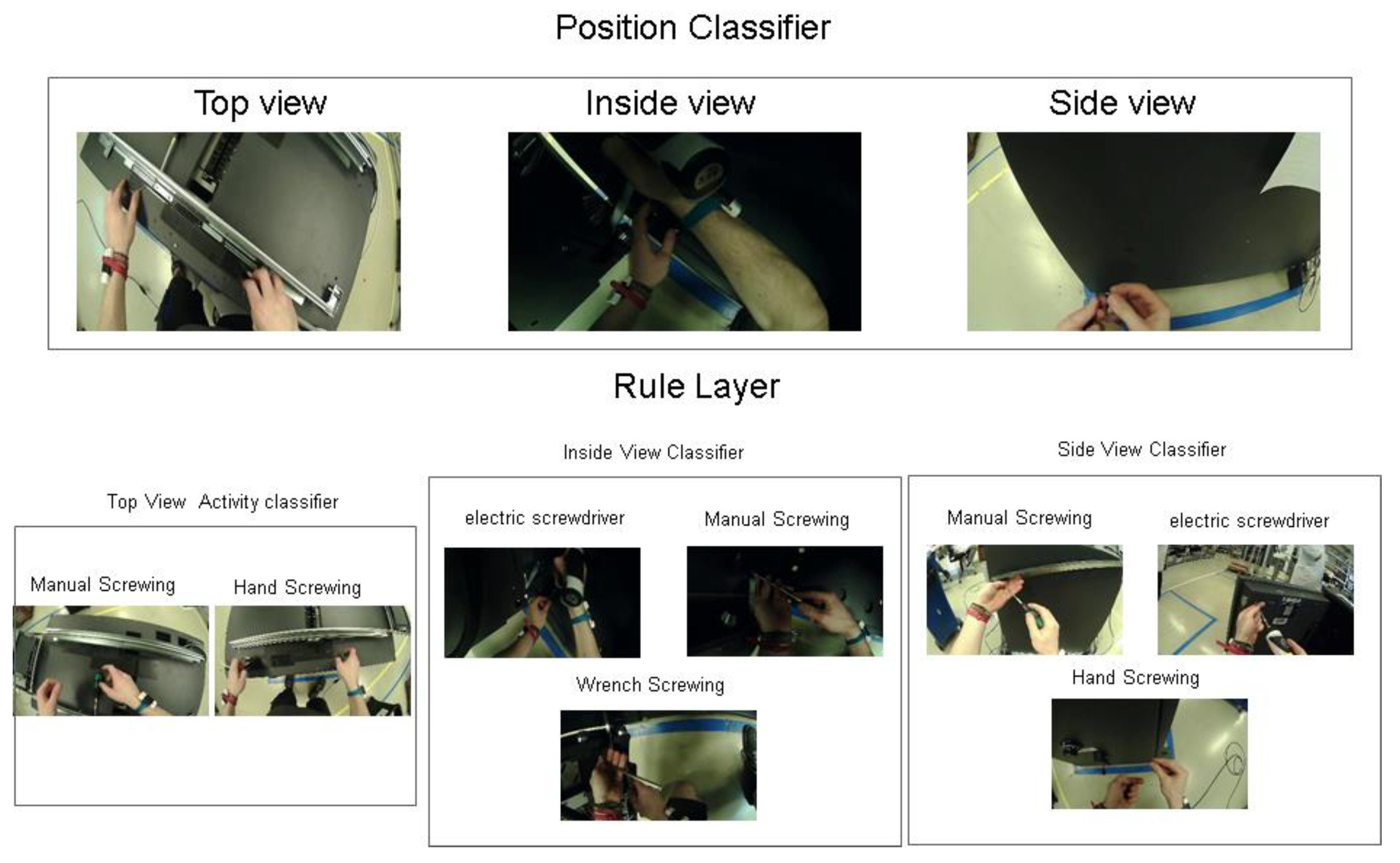 Position Classifier

Top view

Inside view

Side view

Rule Layer

Top View Activity classifier

Manual Screwing

Hand Screwing

Inside View Classifier

electric screwdriver

Manual Screwing

Wrench Screwing

Side View Classifier

Manual Screwing

electric screwdriver

Hand Screwing