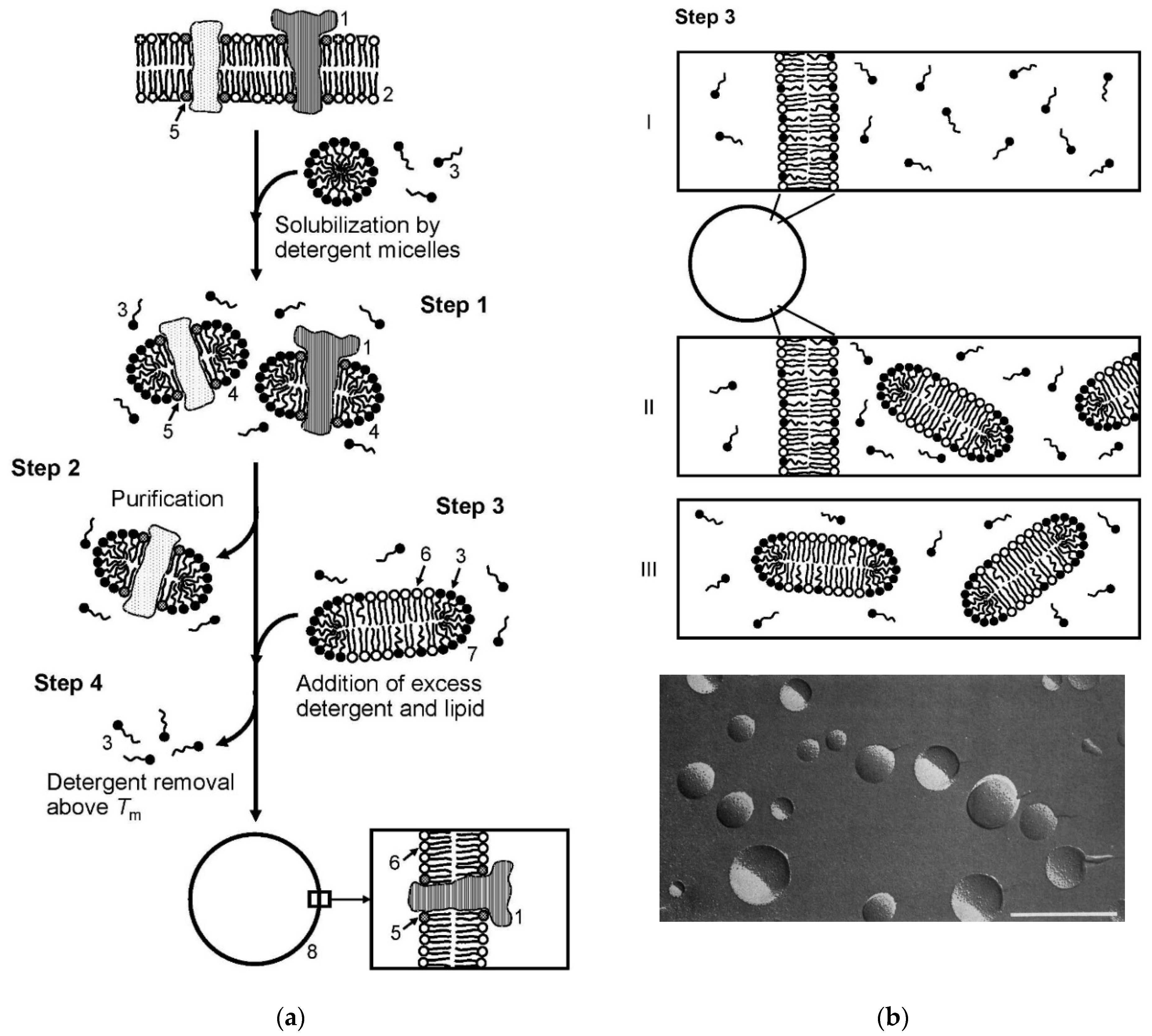 1

2

5

3

Solubilization by detergent micelles

Step 1

3

1

4

5

4

Step 2

Purification

Step 3

6

3

7

Addition of excess detergent and lipid

Step 4

3

Detergent removal above $T_m$

6

5

1

8

(a)

Step 3

I

II

III

(b)