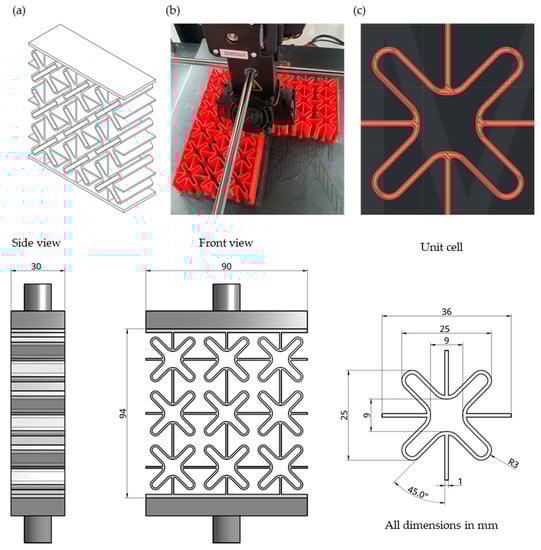 (a)

(b)

(c)

Side view

Front view

Unit cell

30

90

94

36

25

9

25

9

R3

1

45.0°

All dimensions in mm